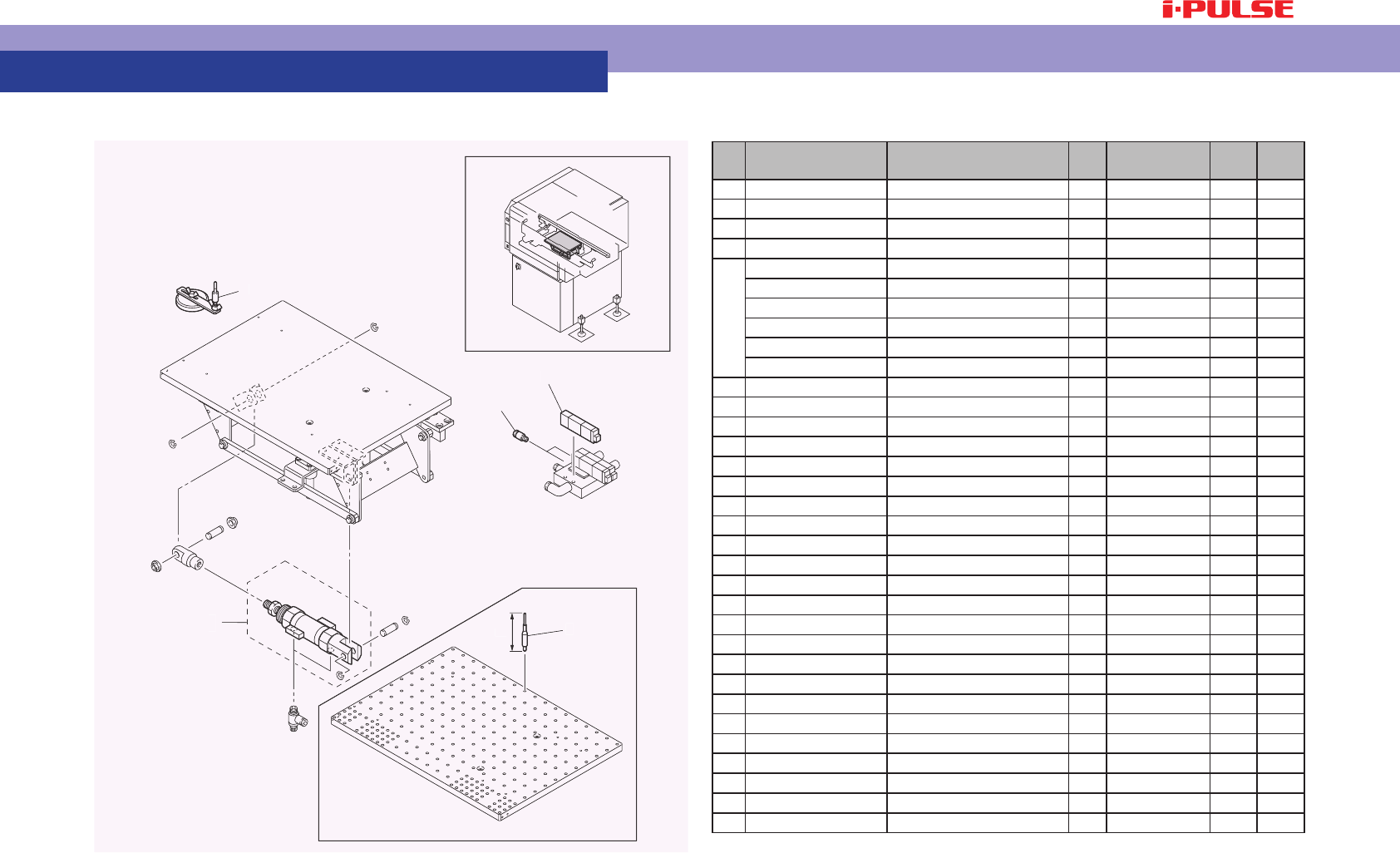 i-PULSE