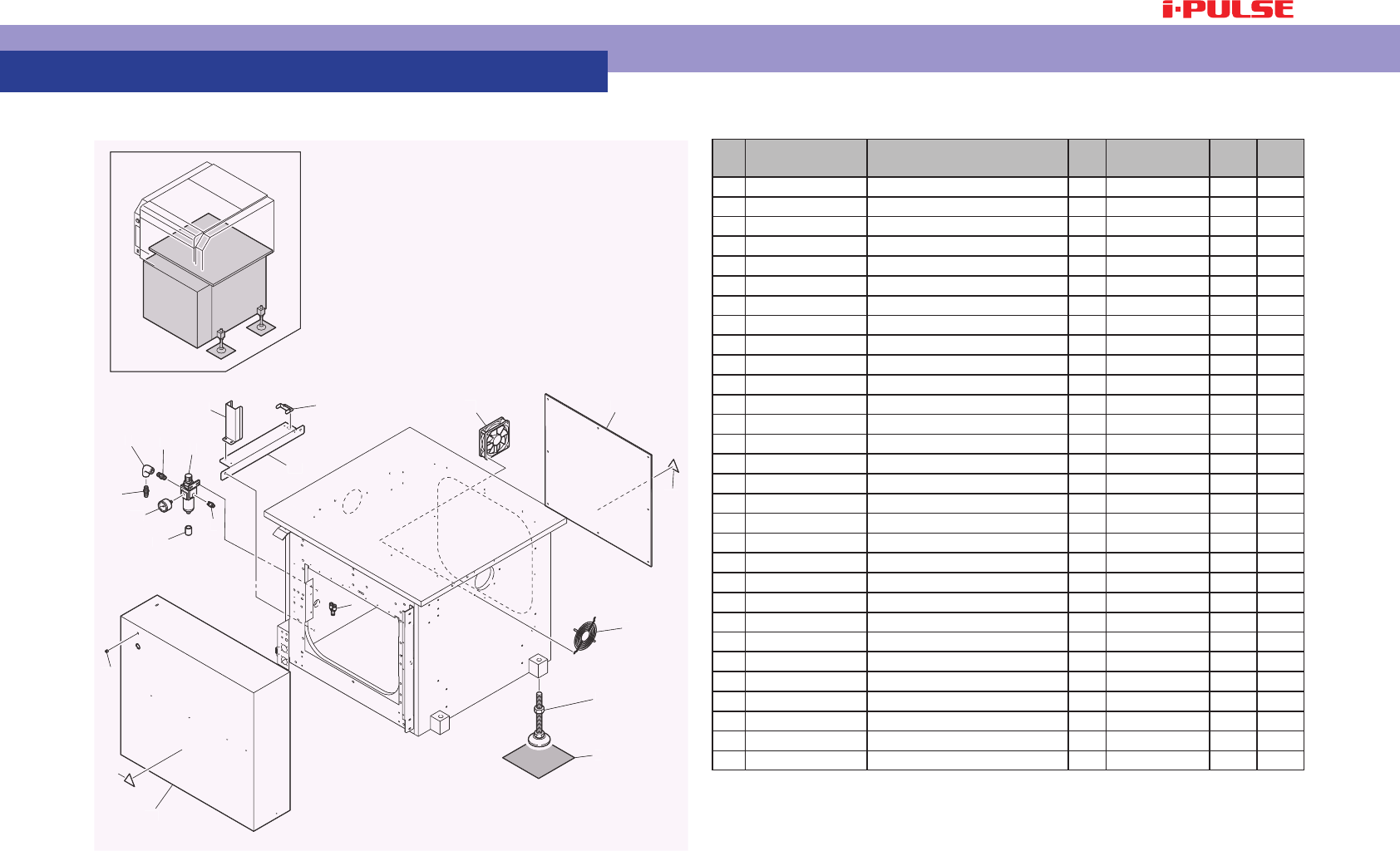 i-PULSE