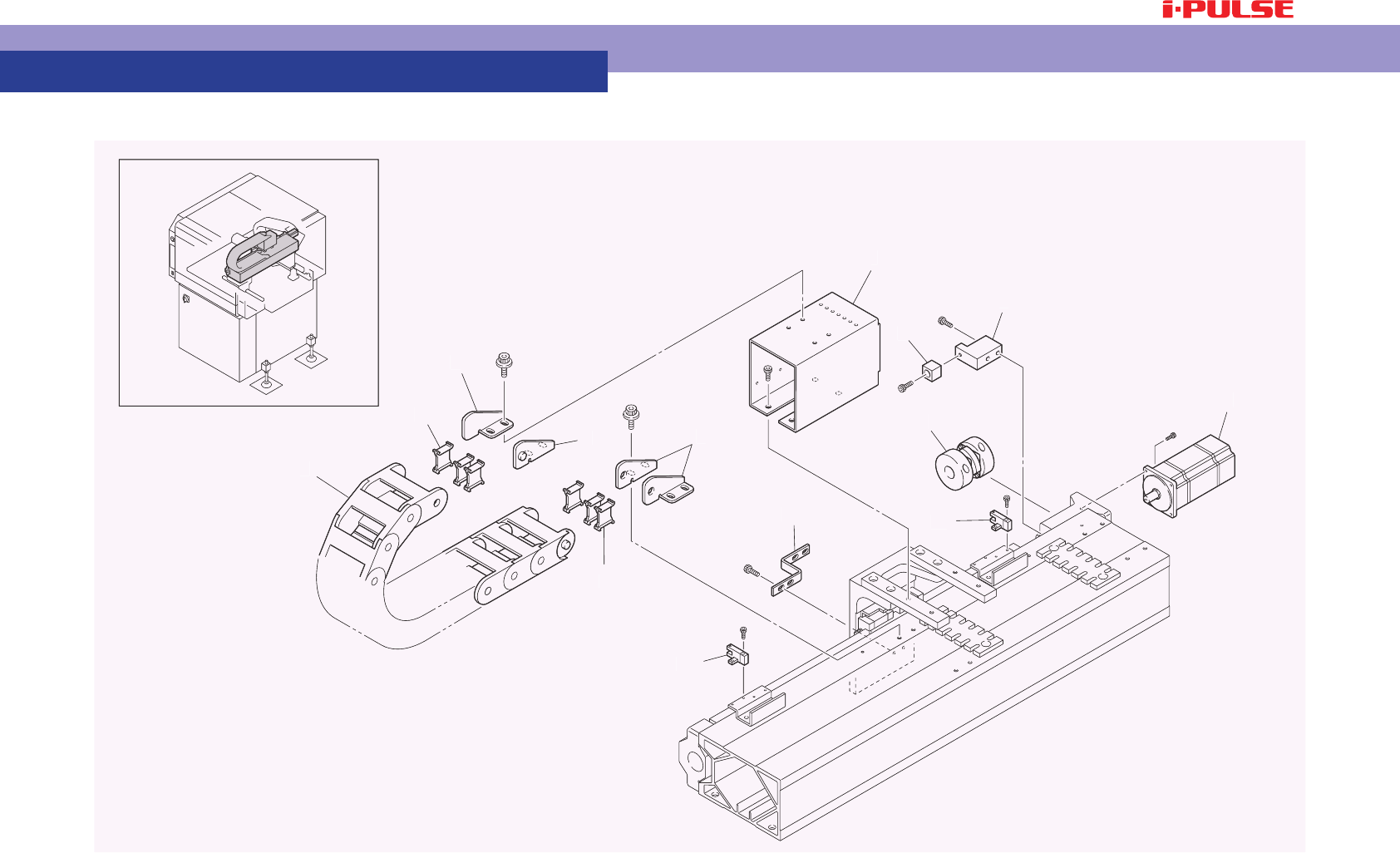 i-PULSE