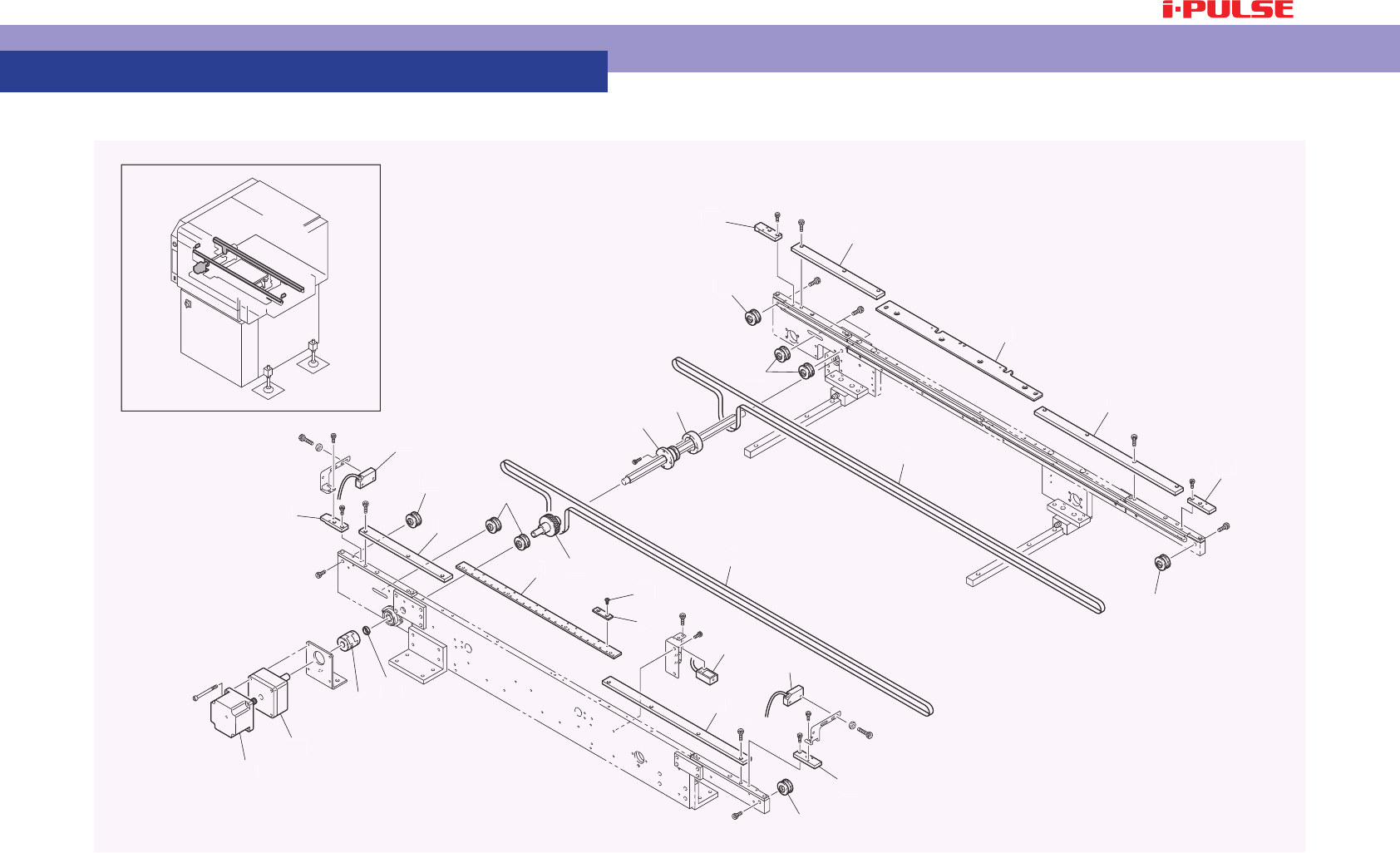 i-PULSE