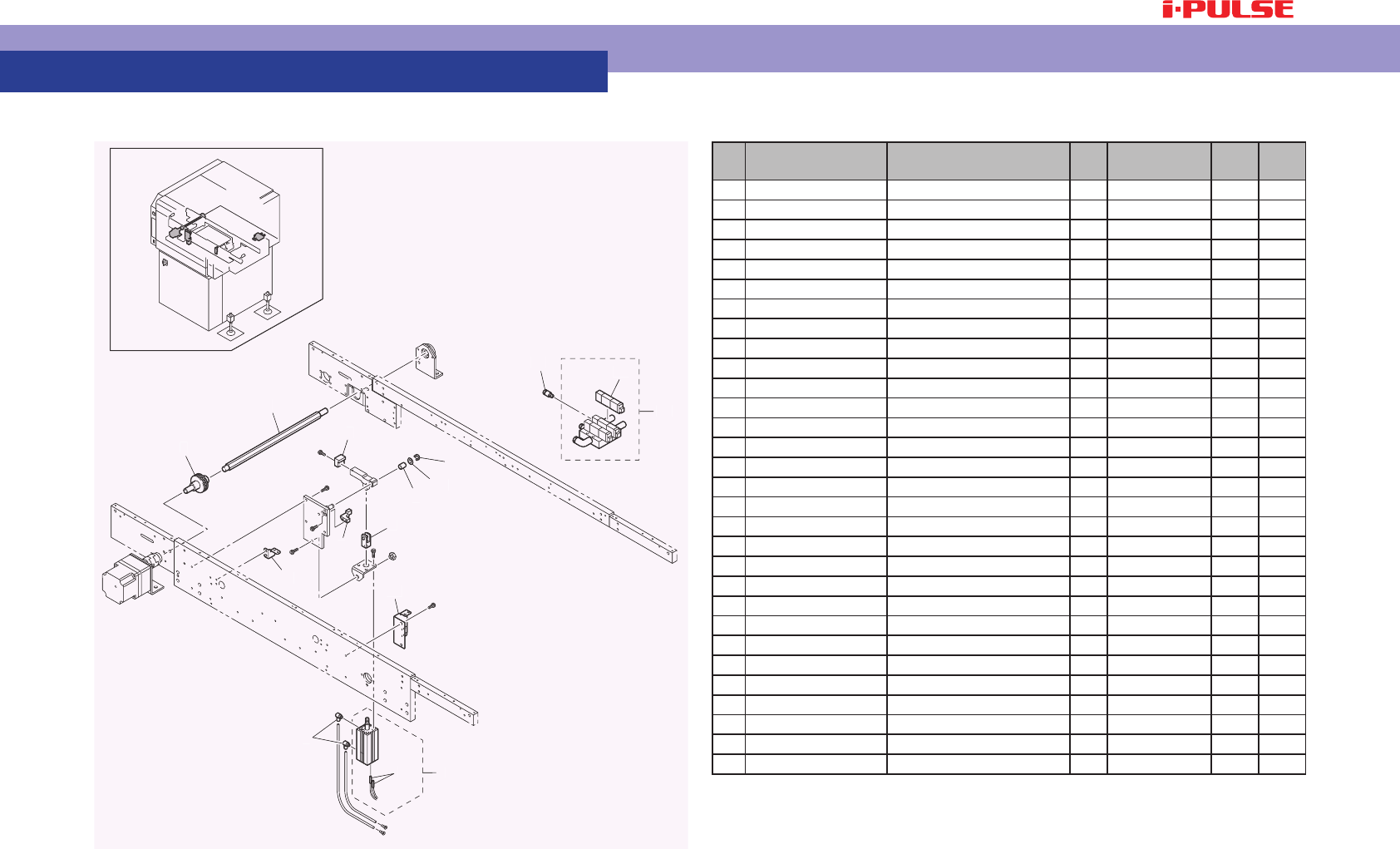 i-PULSE