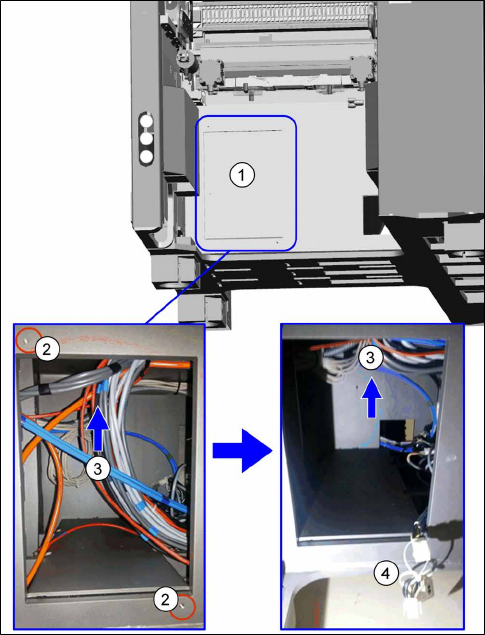 1
2
3
2
3
4