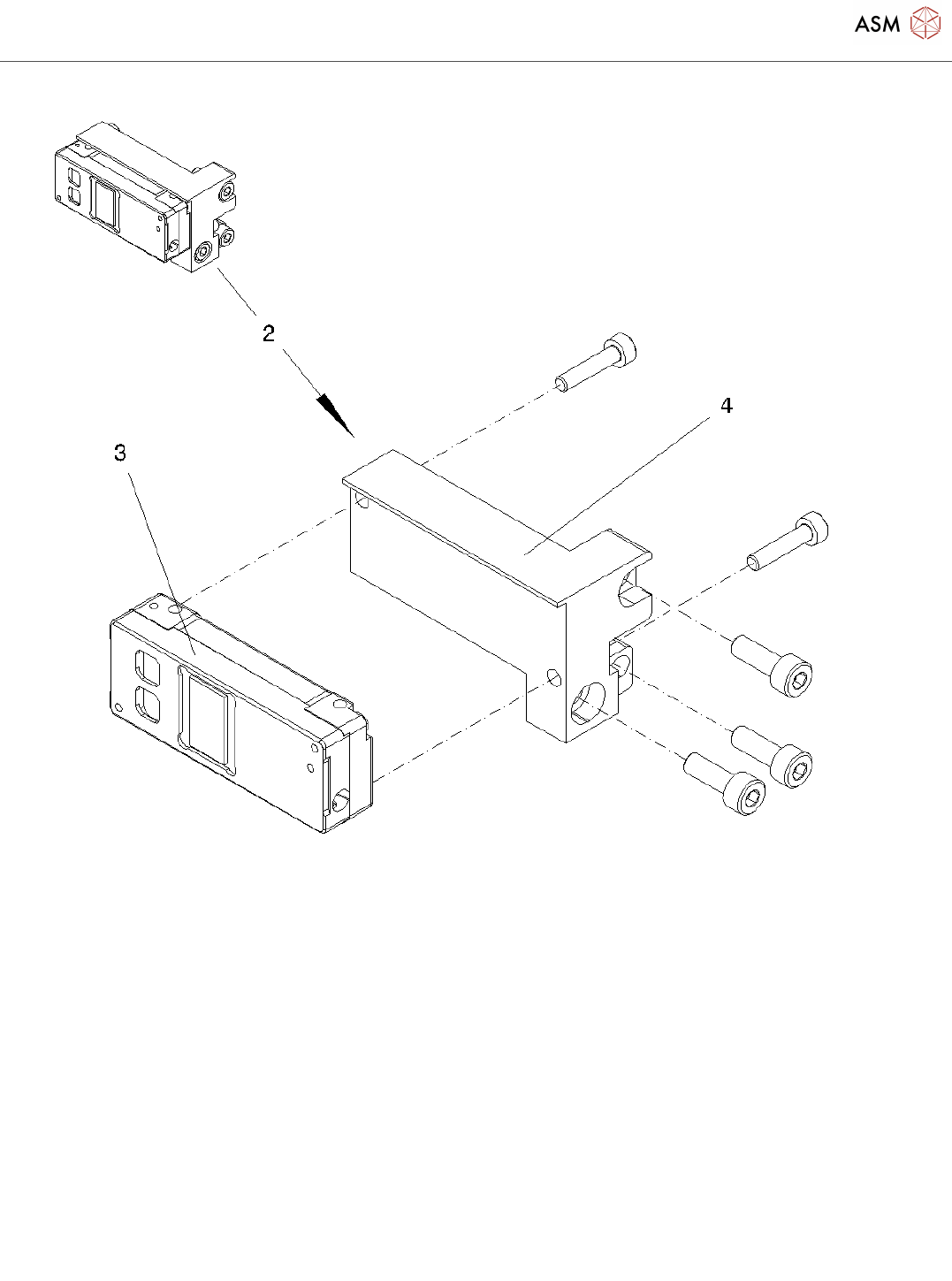 ASM

2

4

3