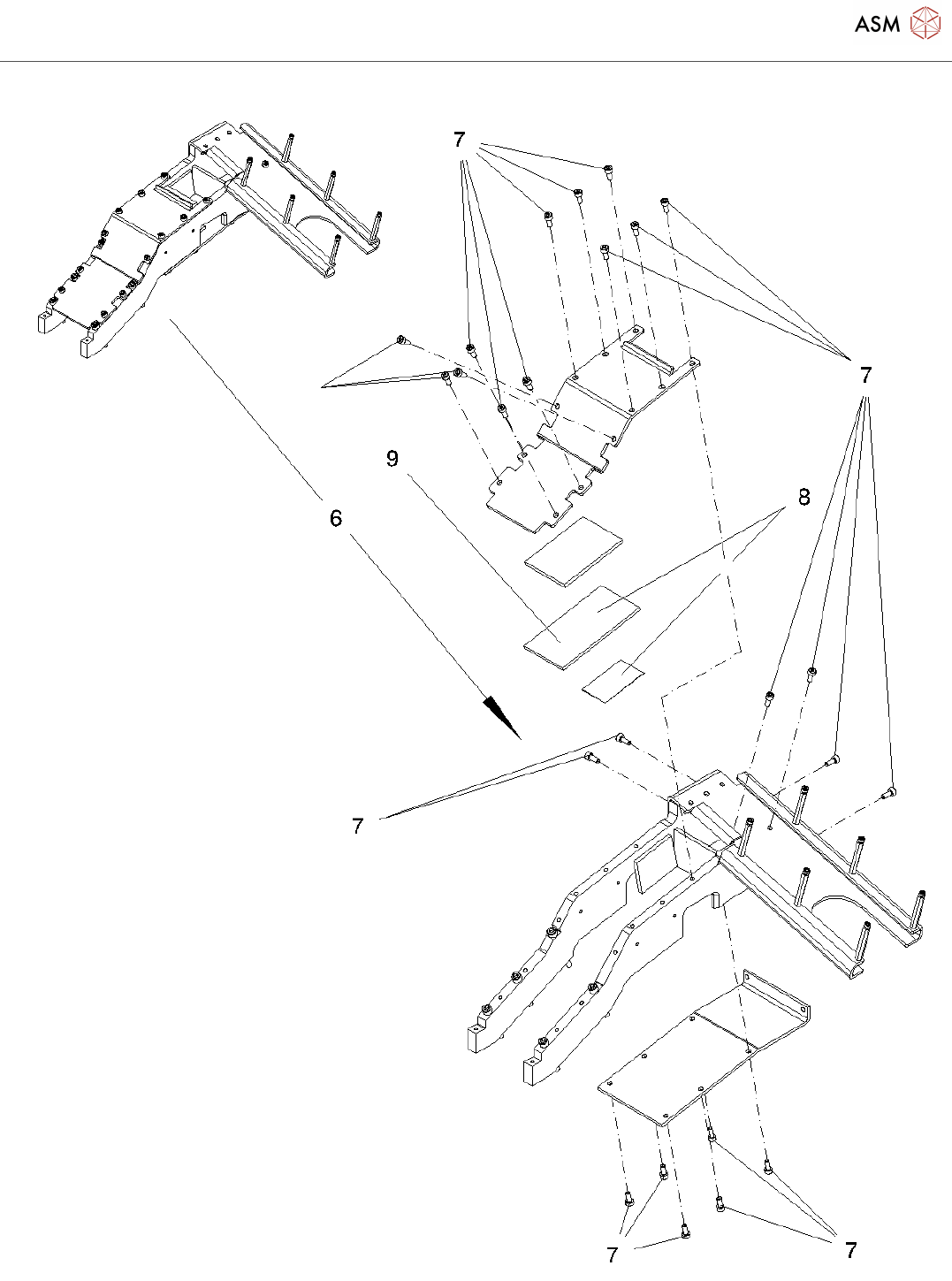 ASM

7

7

9

8

6

7

7

7