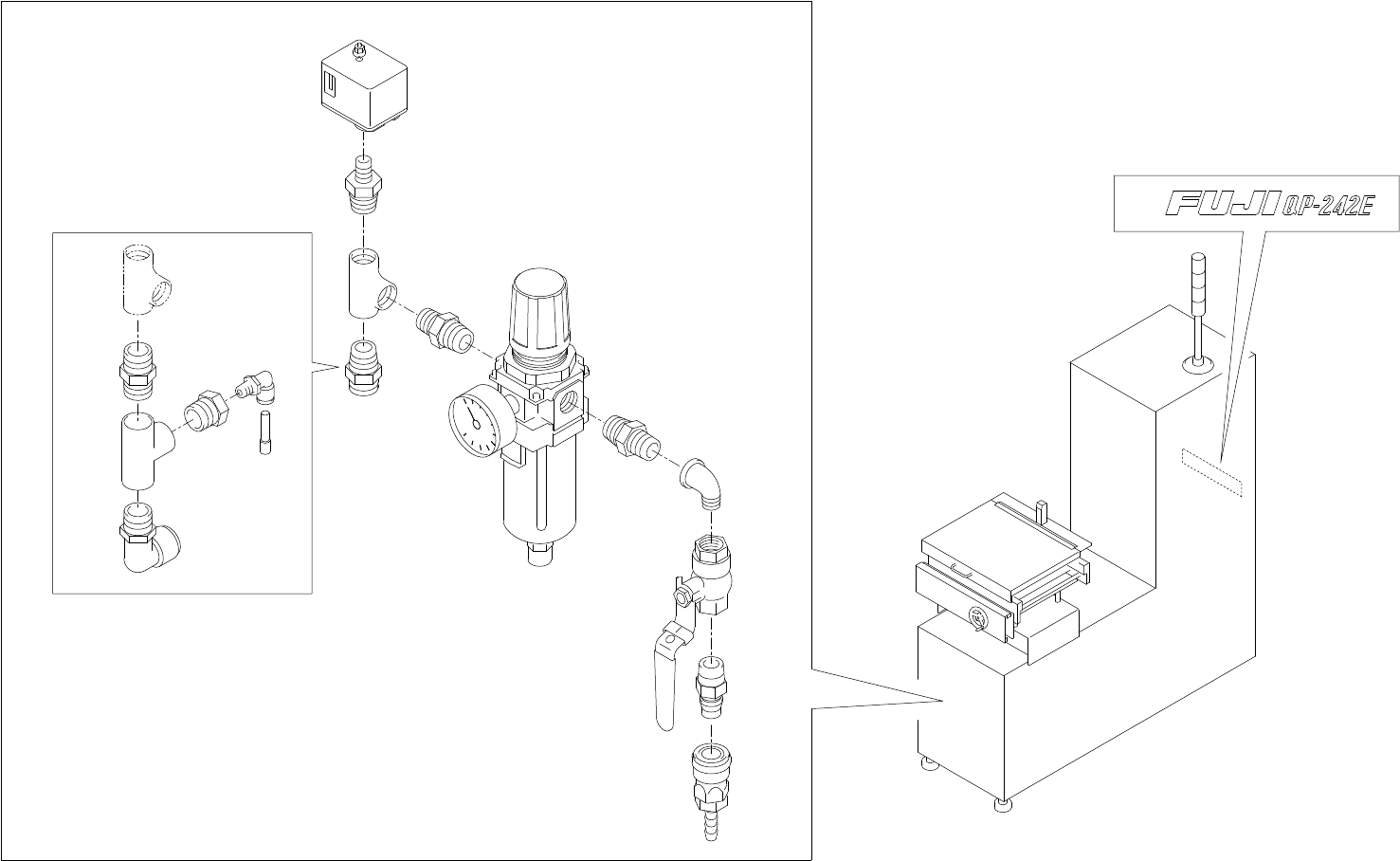 FUJI QP-242E