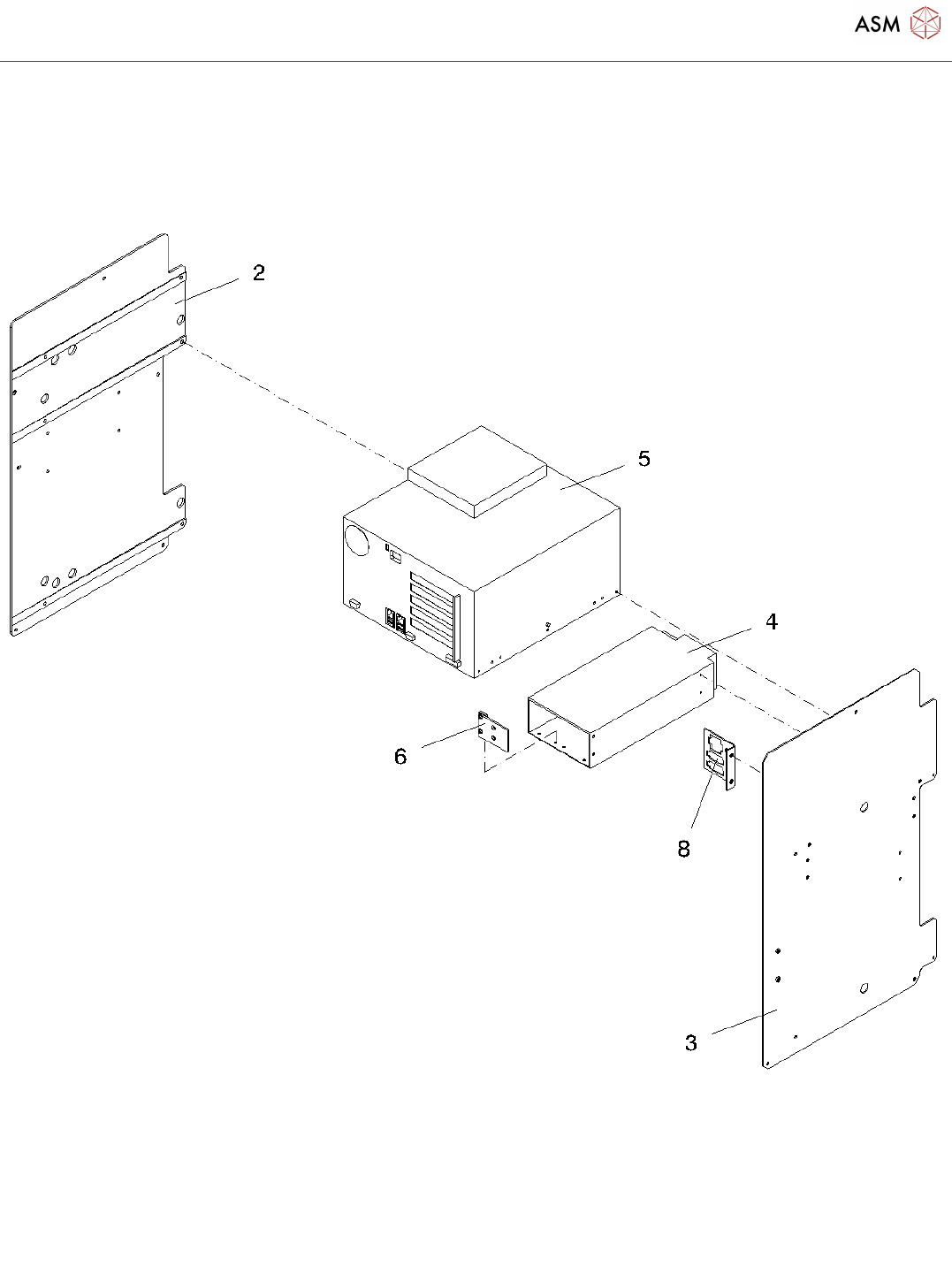 ASM

2

5

4

6

8

3