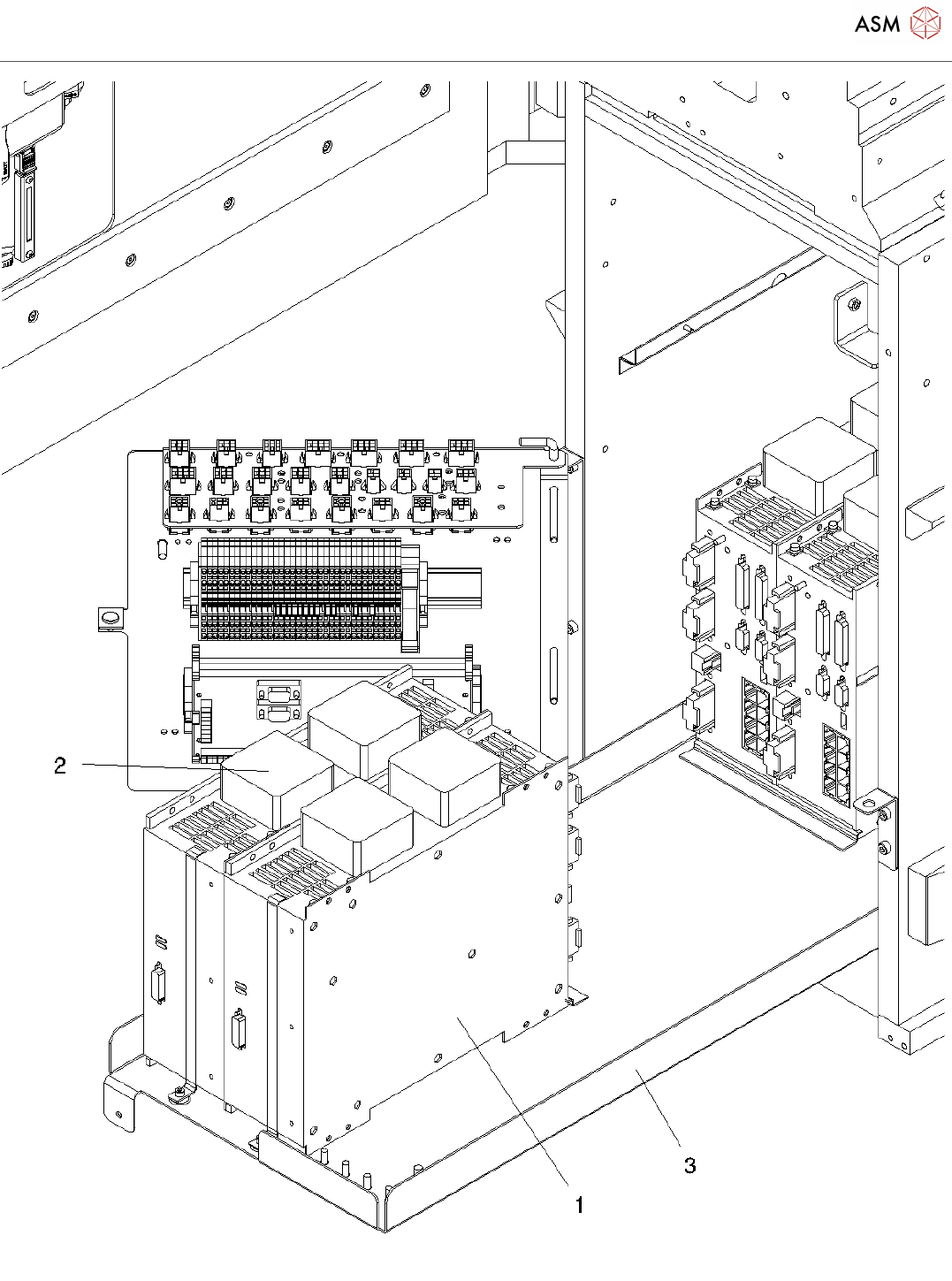 ASM

2

3

1