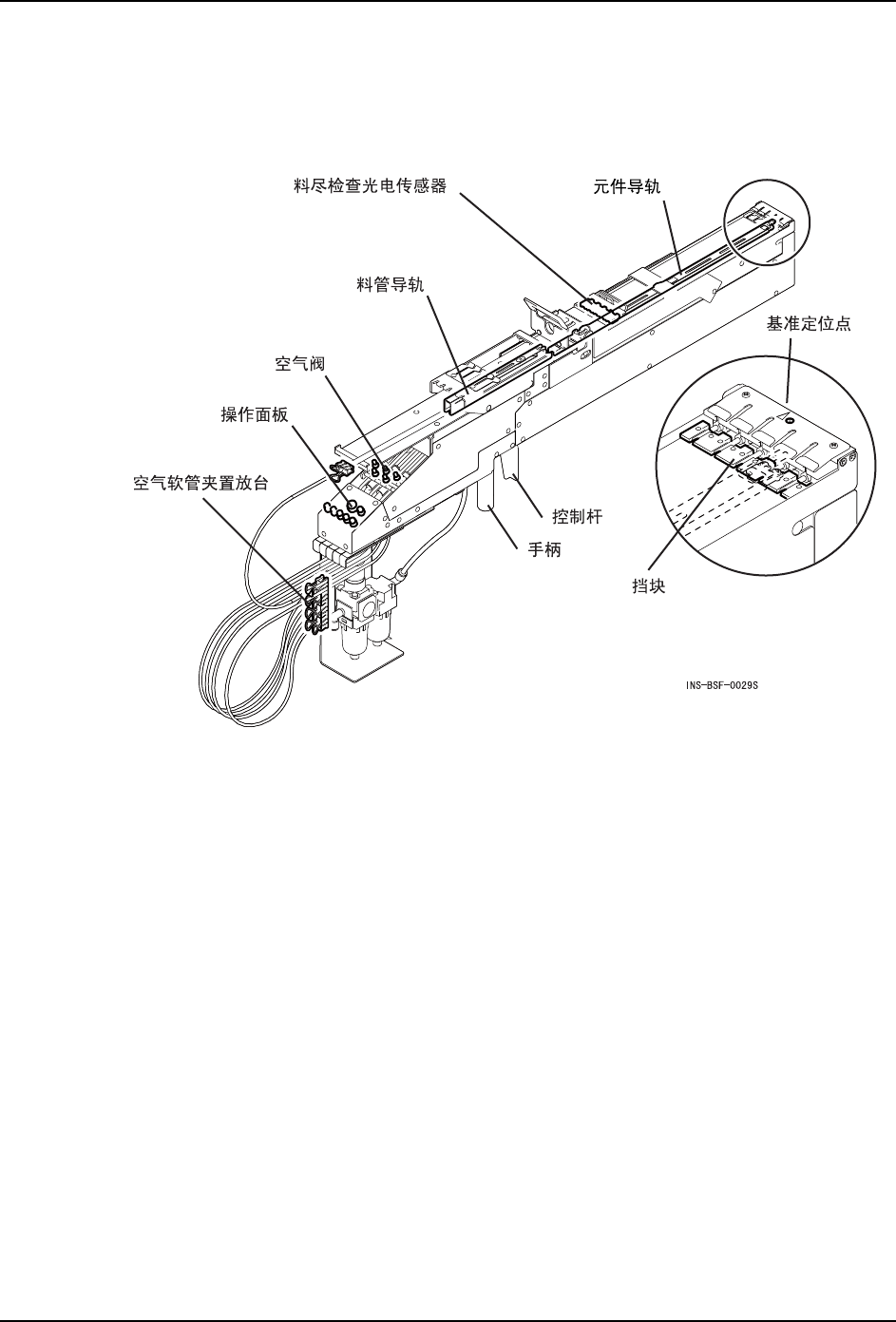 料尽检查光电传感器

元件导轨

料管导轨

基准定位点

空气阀

操作面板

空气软管夹置放台

控制杆

手柄

挡块

INS-BSF-0029S