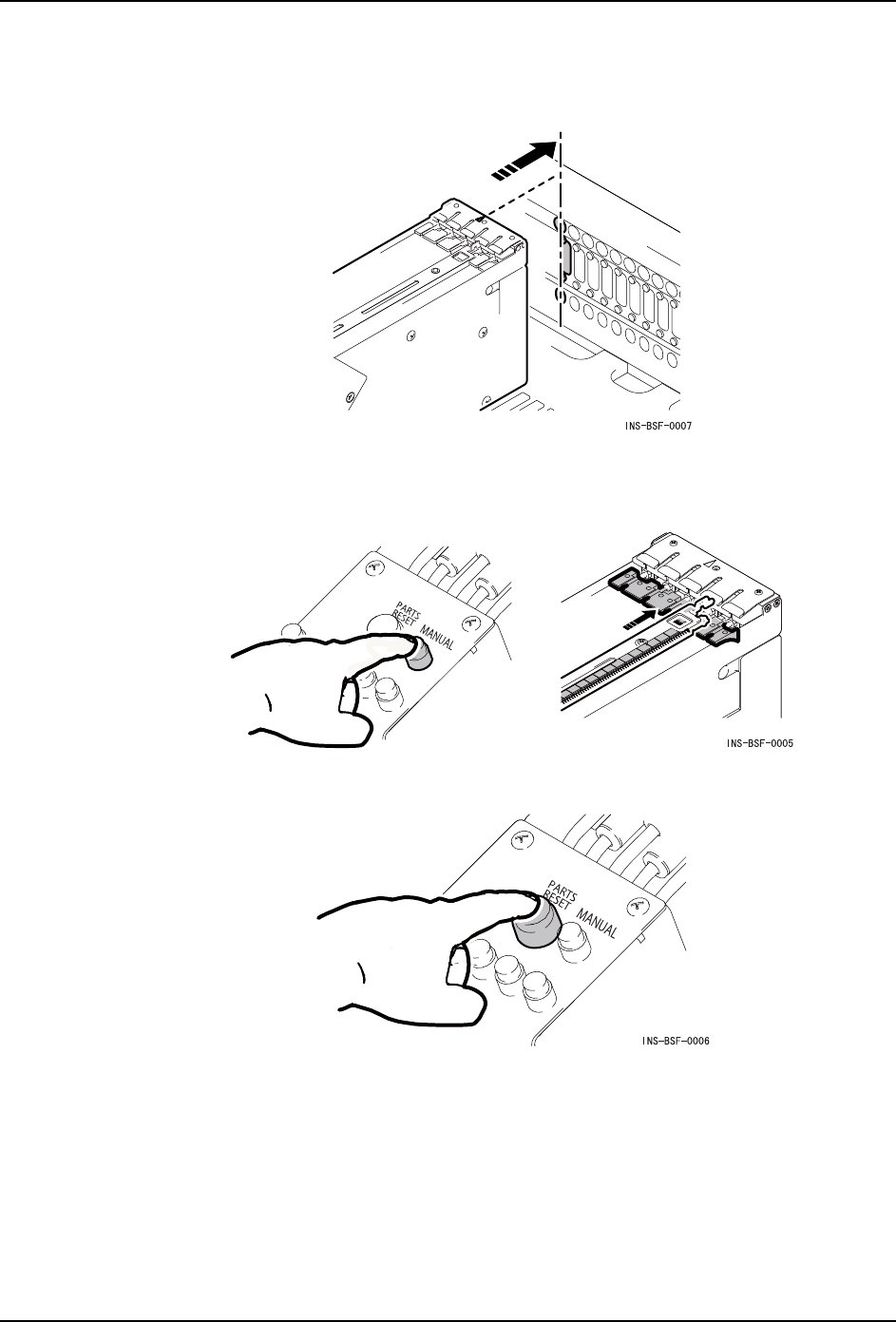 INS-BSF-0007

PARTS RESET MANUAL

INS-BSF-0005

PARTS RESET MANUAL

INS-BSF-0006