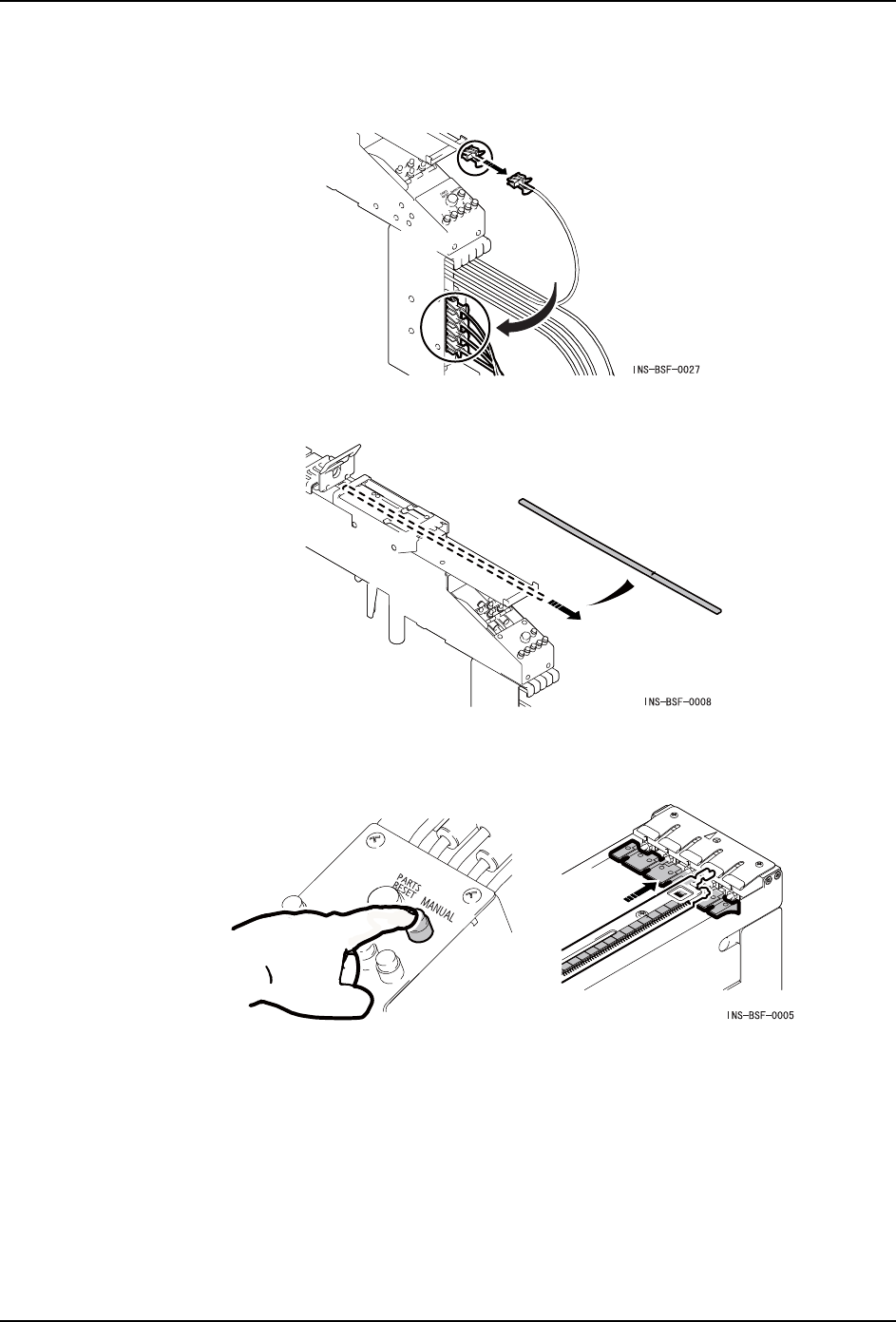 INS-BSF-0027

INS-BSF-0008

PARTS
RESET
MANUAL

INS-BSF-0005