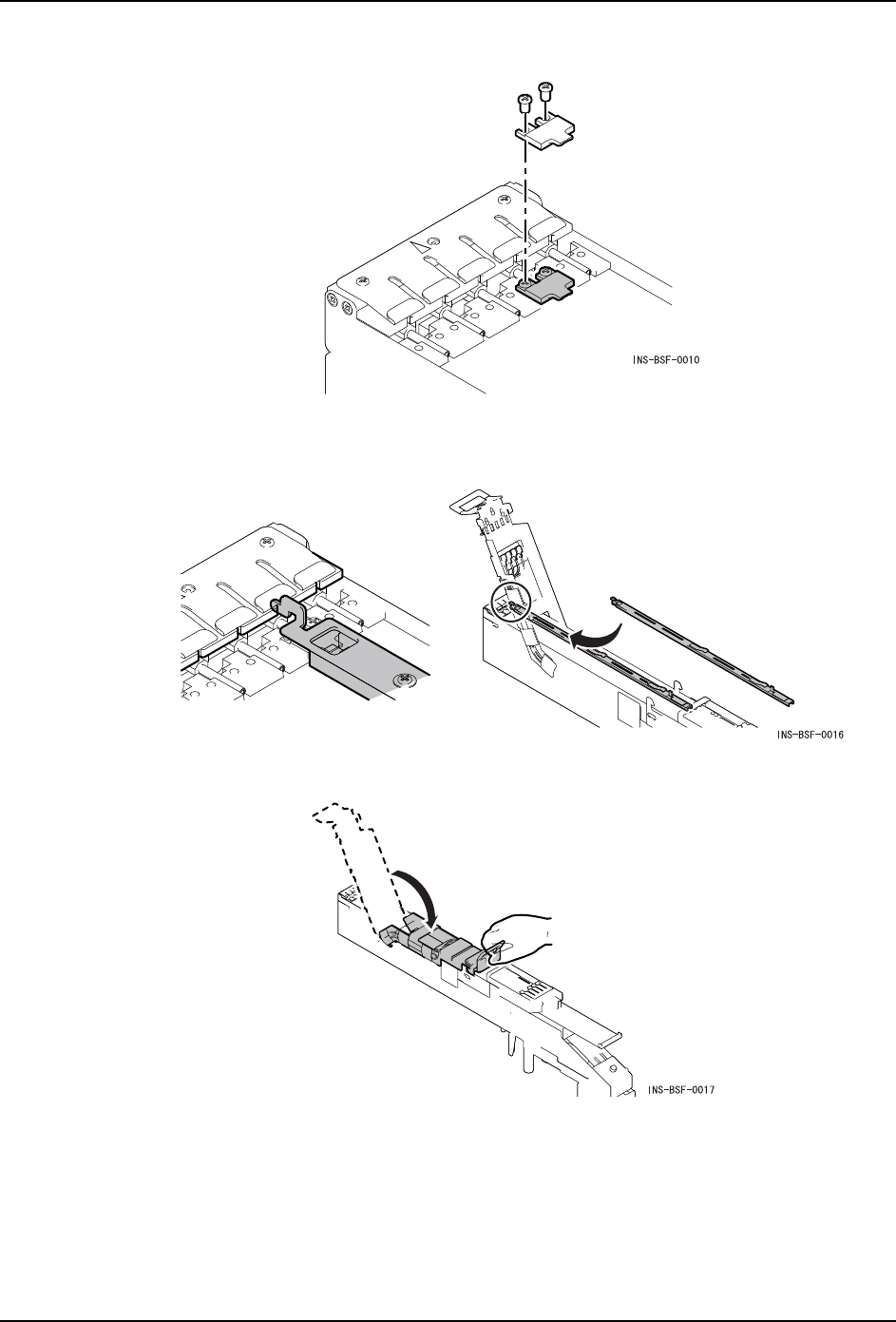 INS-BSF-0010

INS-BSF-0016

INS-BSF-0017