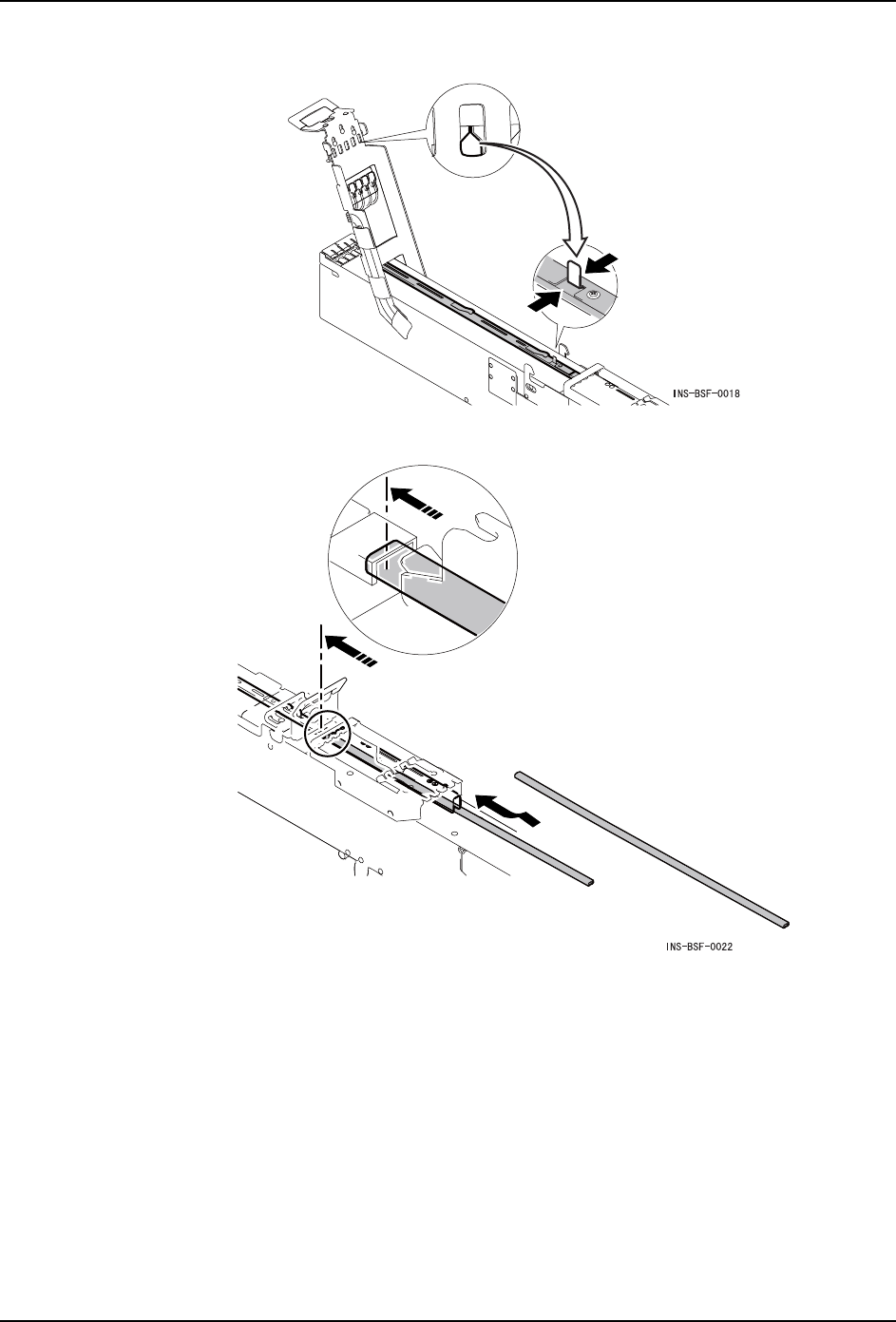 INS-BSF-0018

INS-BSF-0022