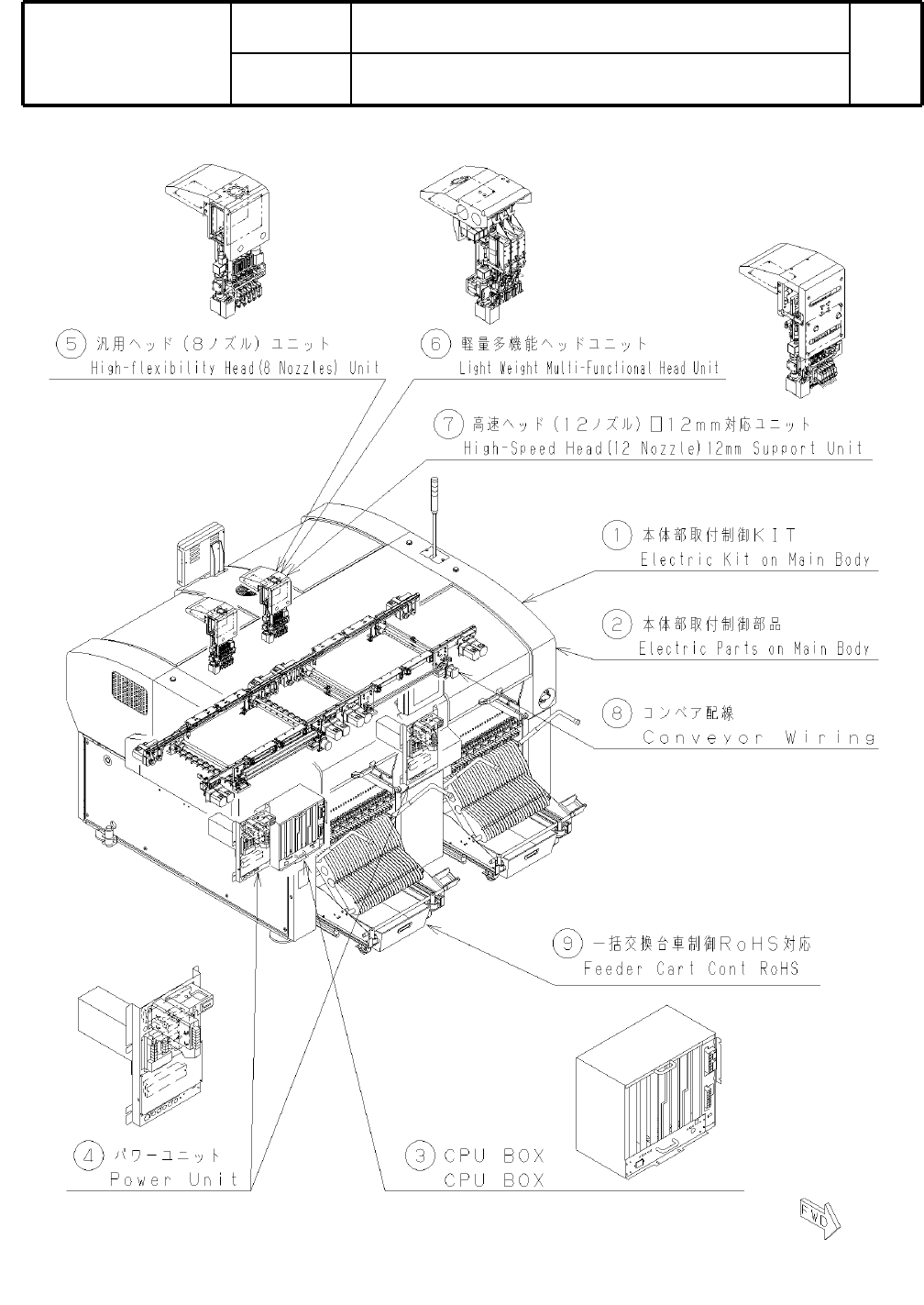 ⑤ 汎用ヘッド（8ノズル）ユニット
High-flexibility Head(8 Nozzles) Unit

⑥ 軽量多機能ヘッドユニット
Light Weight Multi-Functional Head Unit

⑦ 高速ヘッド（12ノズル）□12mm対応ユニット
High-Speed Head(12 Nozzle)12mm Support Unit

① 本体部取付制御KIT
Electric Kit on Main Body

② 本体部取付制御部品
Electric Parts on Main Body

⑧ コンベア配線
Conveyor Wiring

⑨ 一括交換台車制御RoHS対応
Feeder Cart Cont RoHS

④ パワーユニット
Power Unit

③ CPU BOX
CPU BOX

FWD