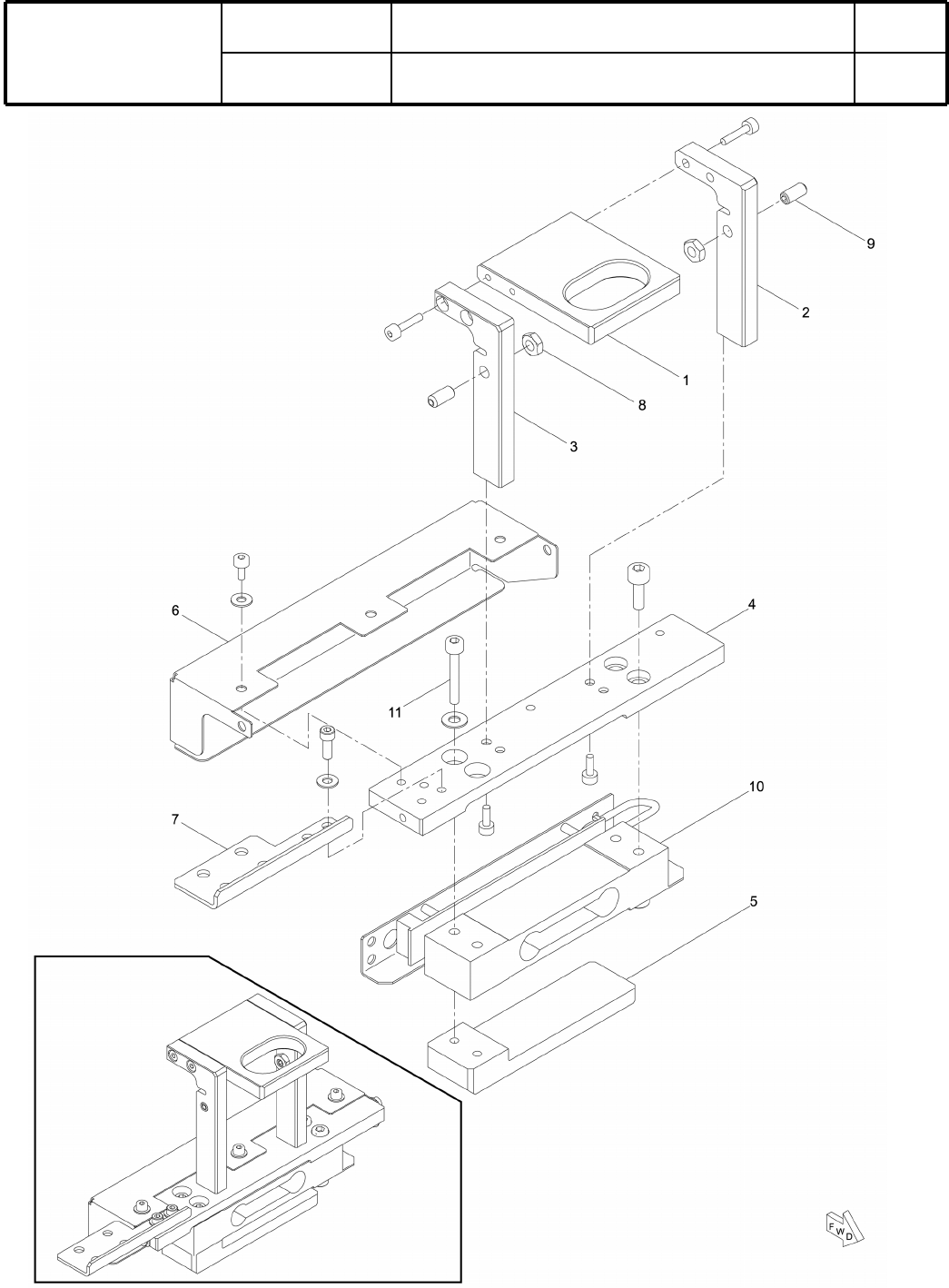 9
2
1
8
3
6
4
11
10
7
5
FWD