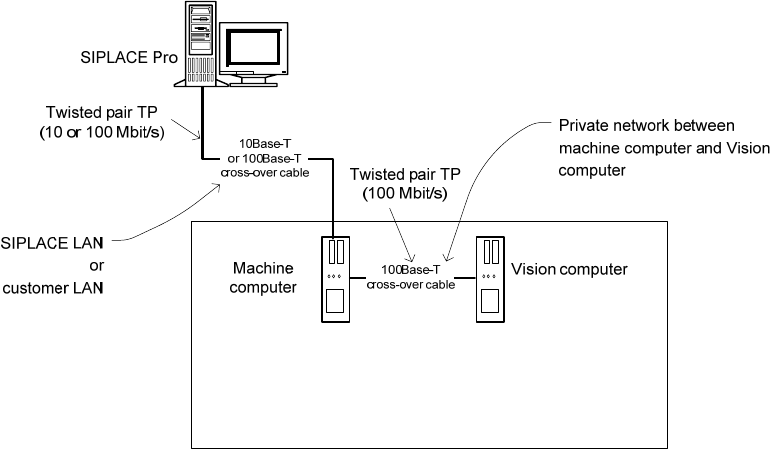 SIPLACE Pro

Twisted pair TP
(10 or 100 Mbit/s)

10Base-T
or 100Base-T
cross-over cable

Private network between machine computer and Vision computer

Twisted pair TP
(100 Mbit/s)

SIPLACE LAN
or
customer LAN

Machine
computer

100Base-T
cross-over cable

Vision computer