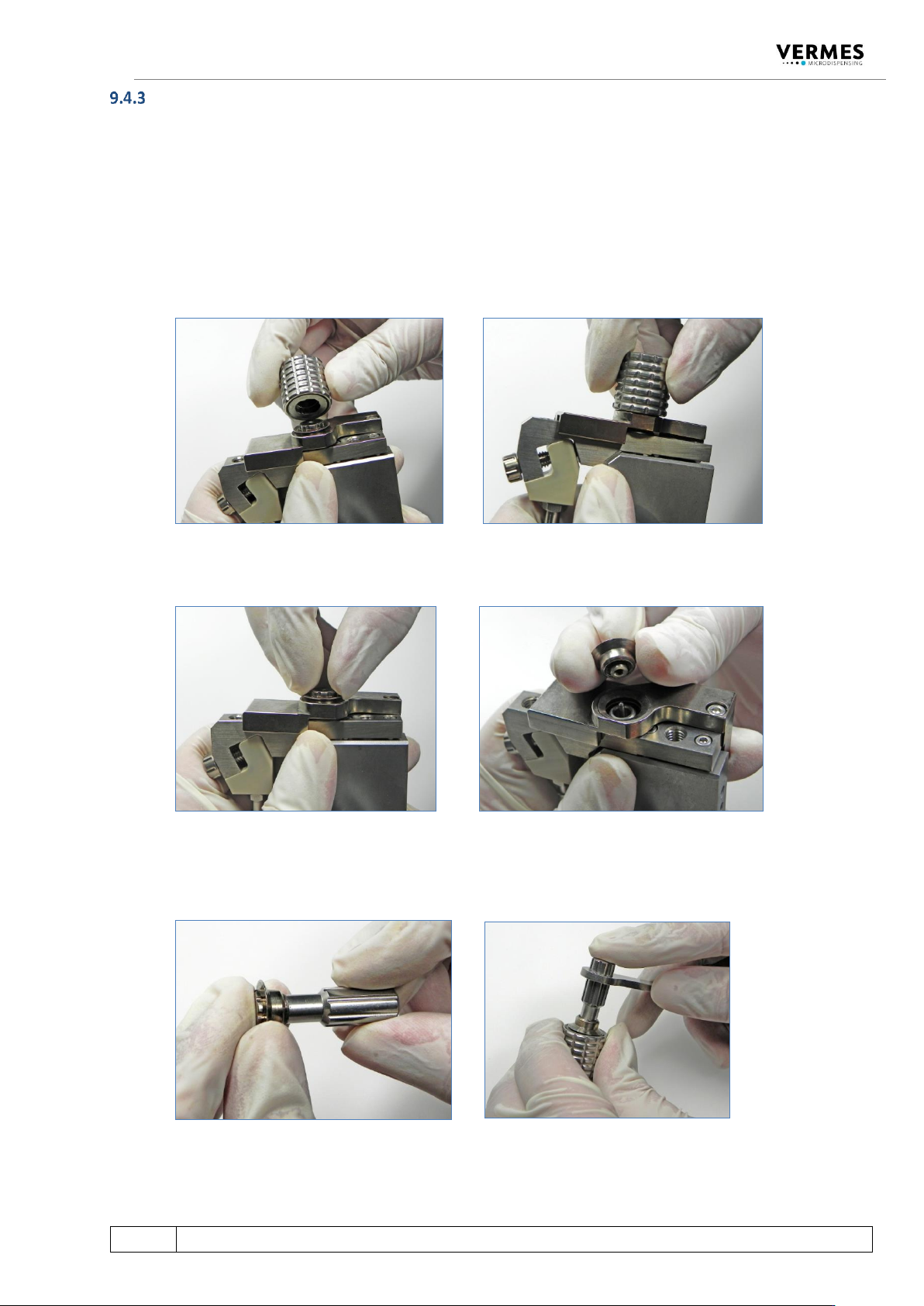 VERMES
MICRODISPENSING

9.4.3