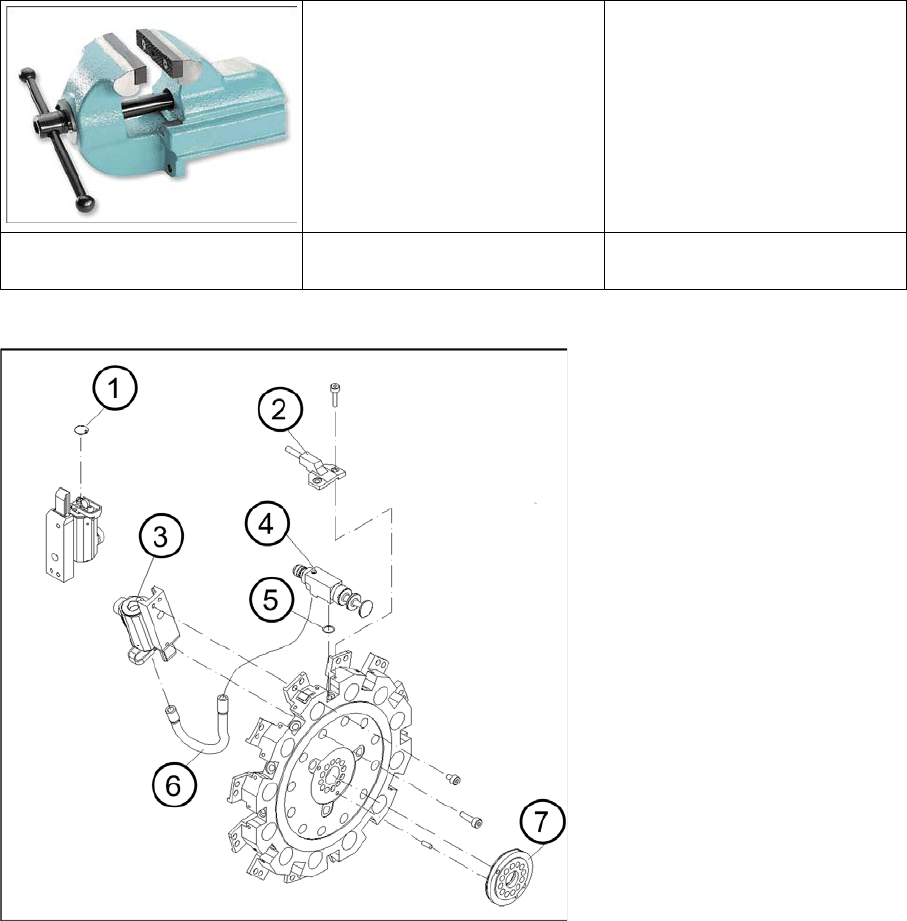 1

2

3

4

5

6

7