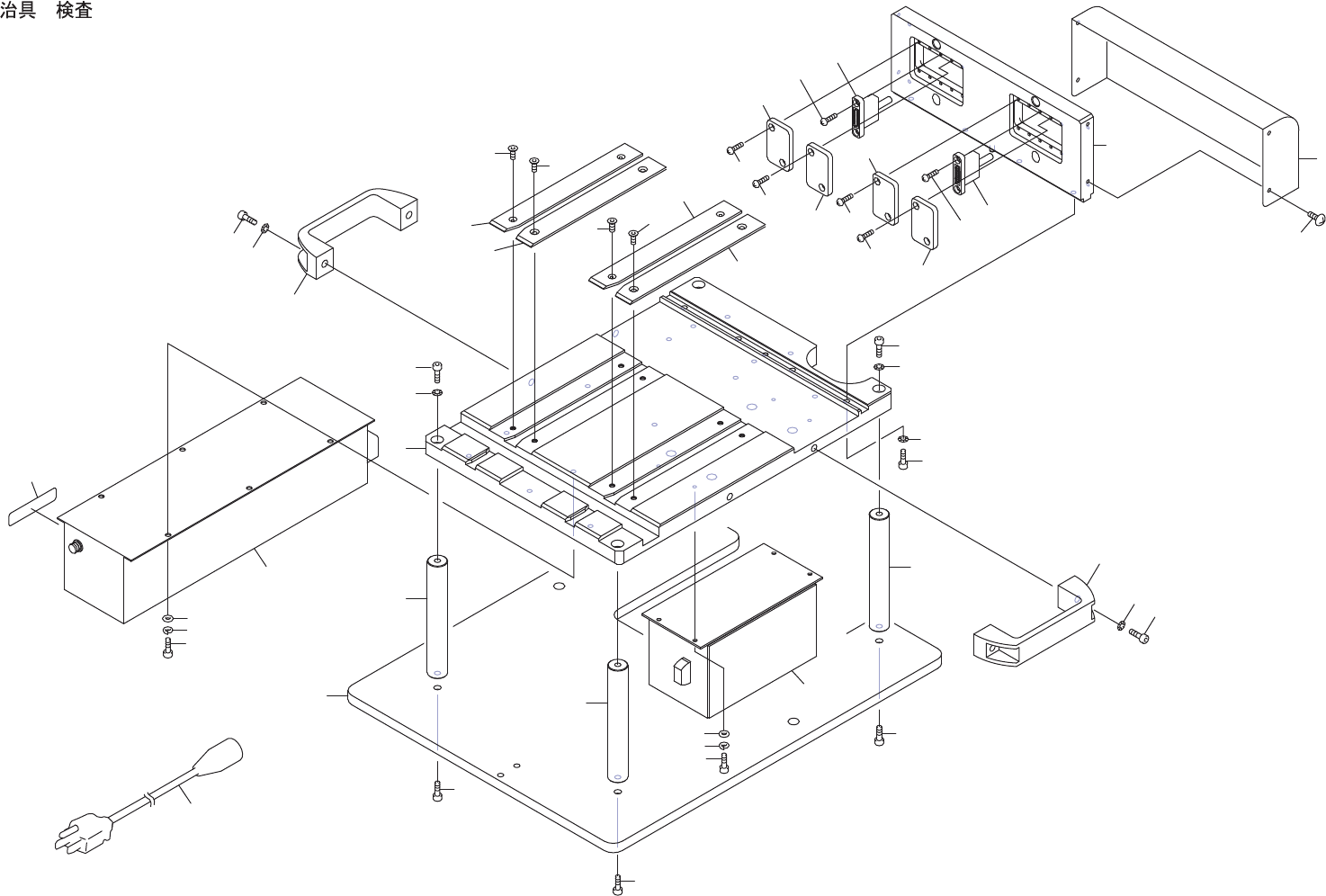 治具　検査