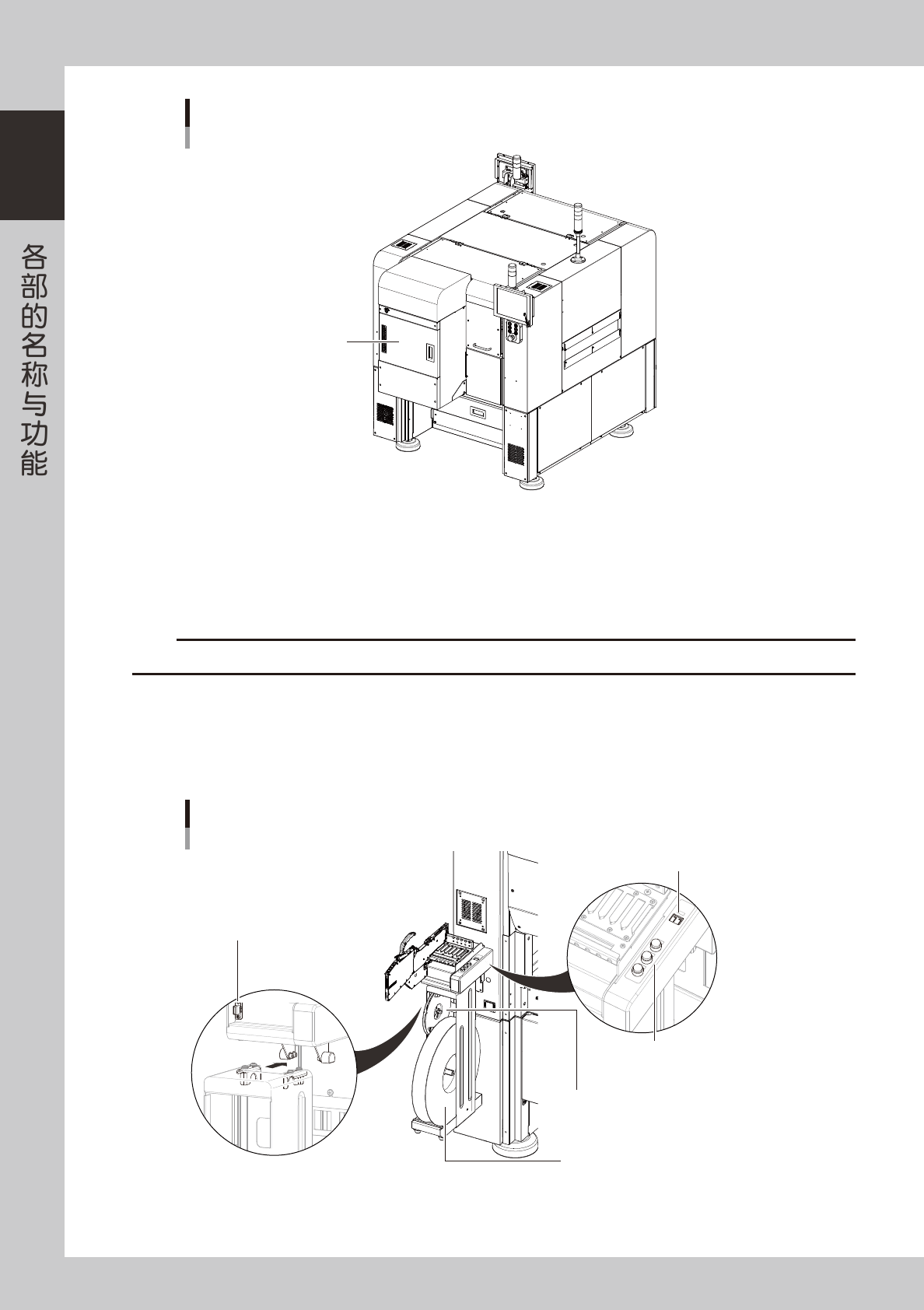 各部的名称与功能