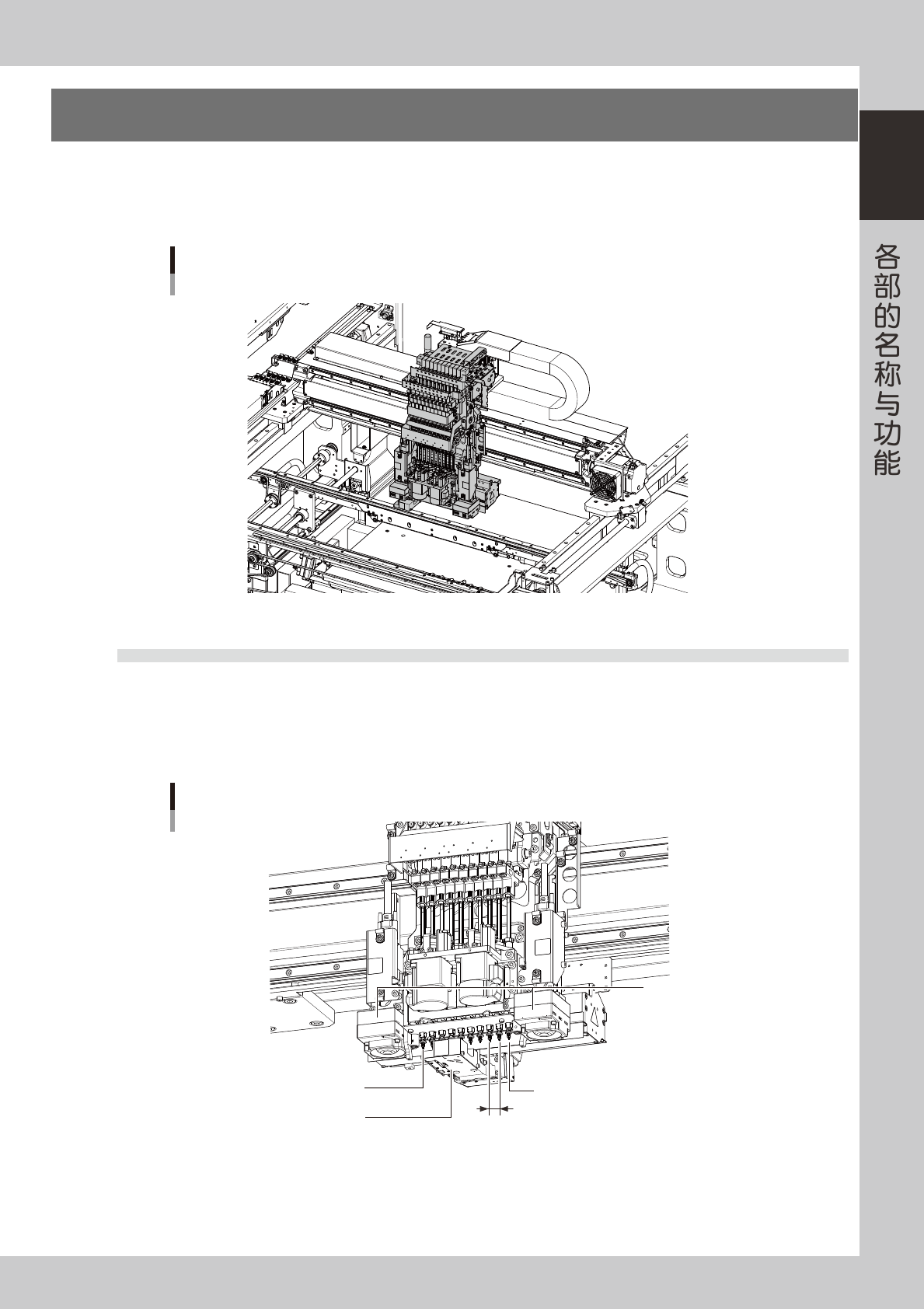 各部的名称与功能