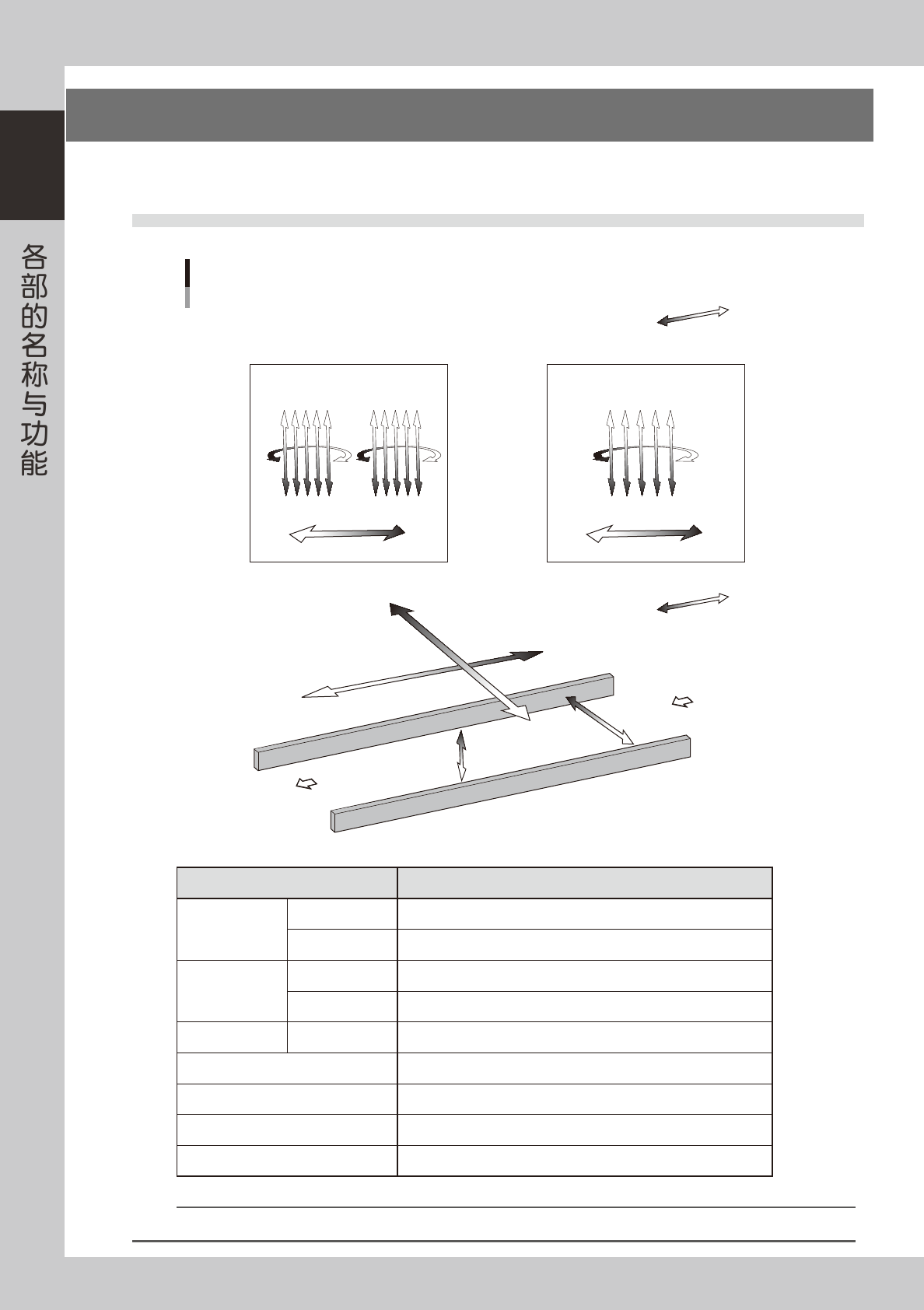 各部的名称与功能