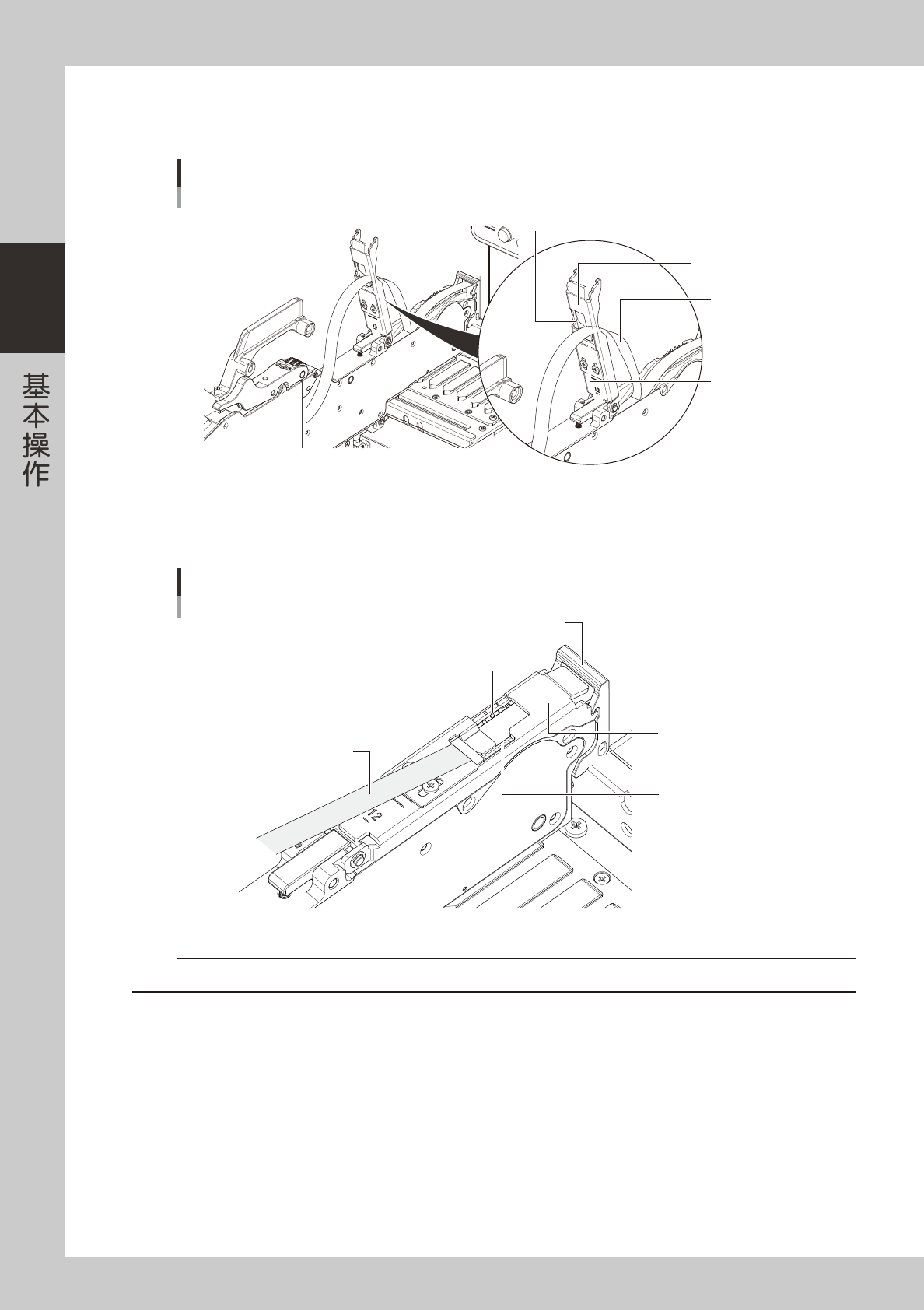 基本操作

12

12