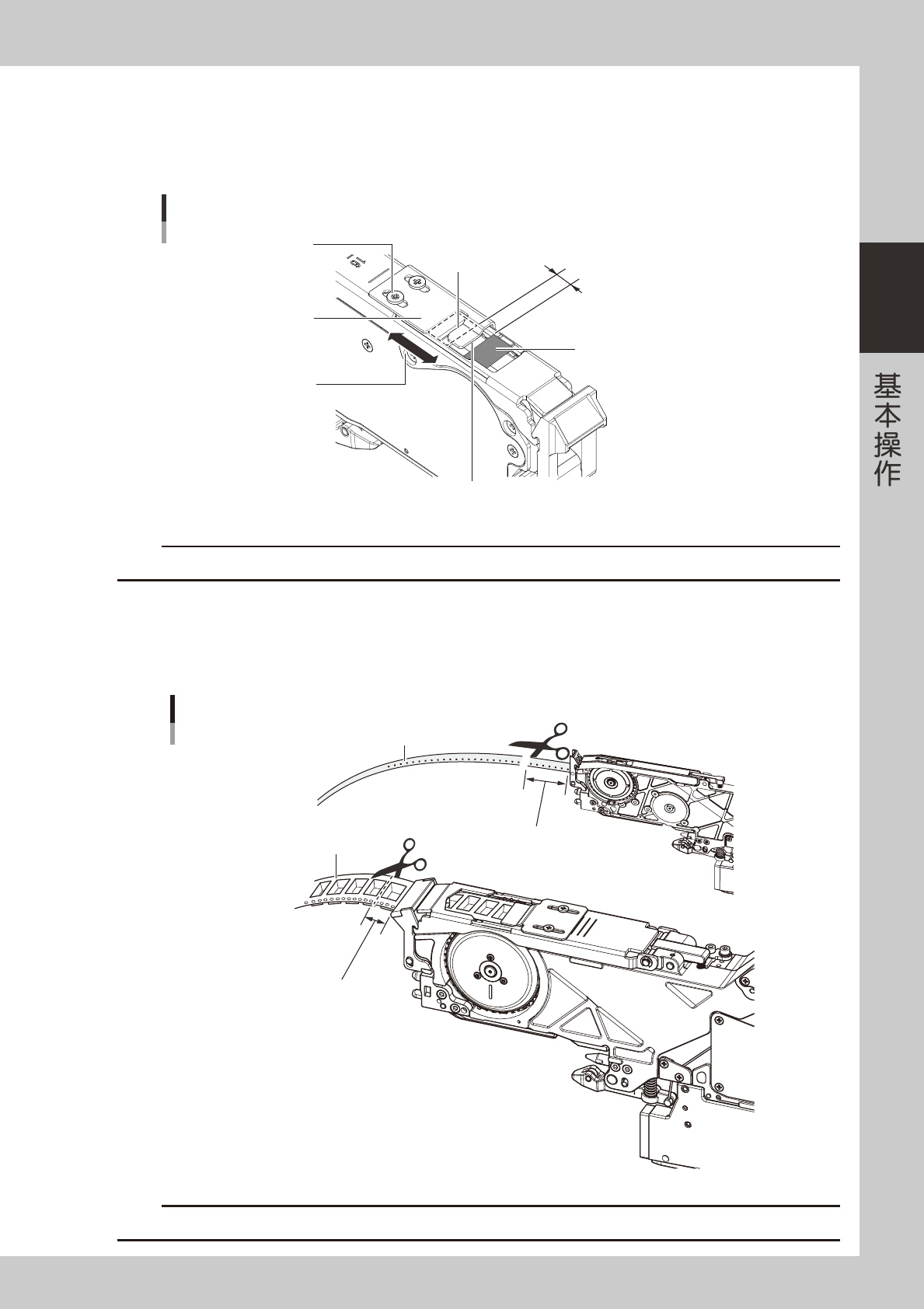 基本操作