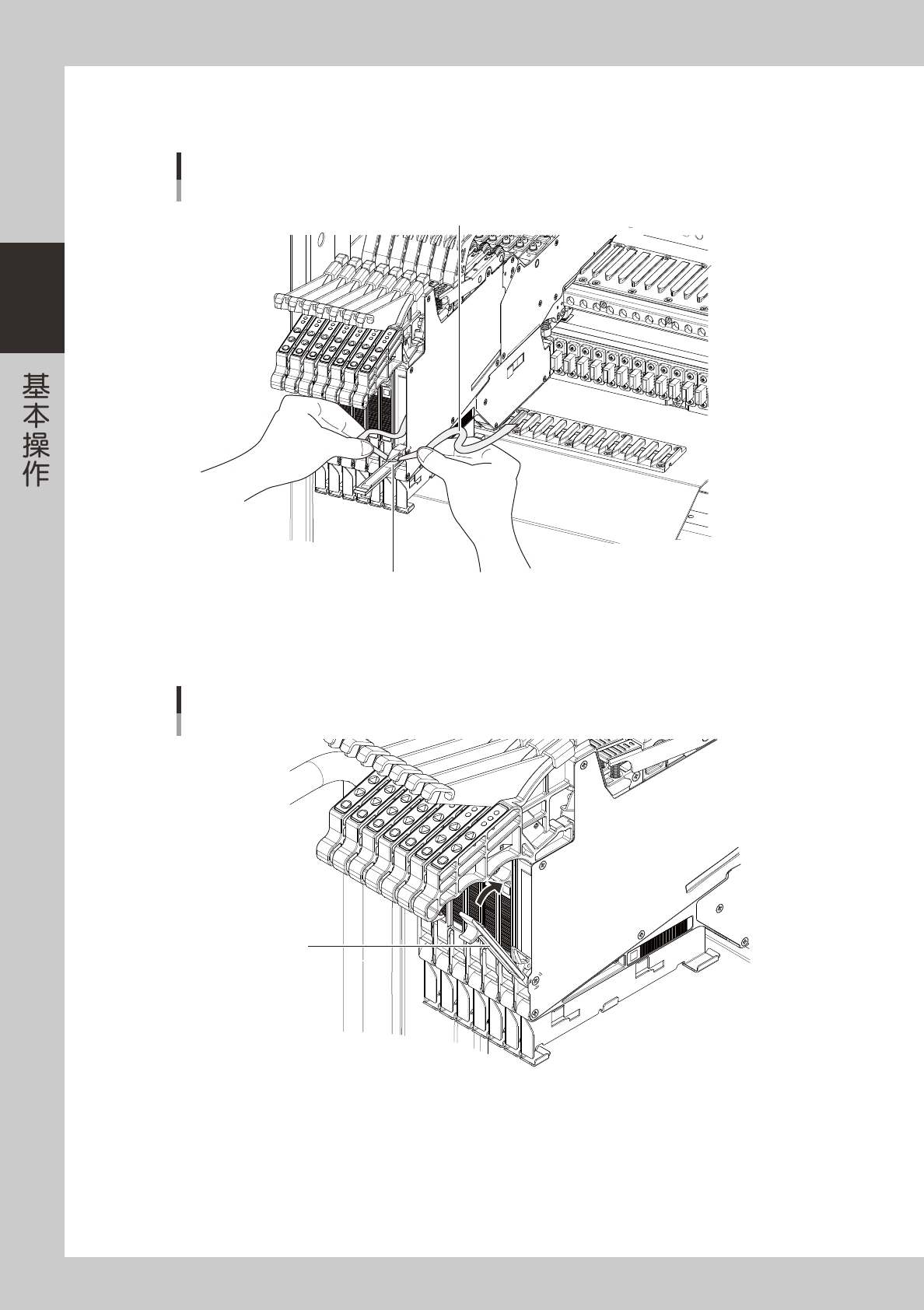 基本操作