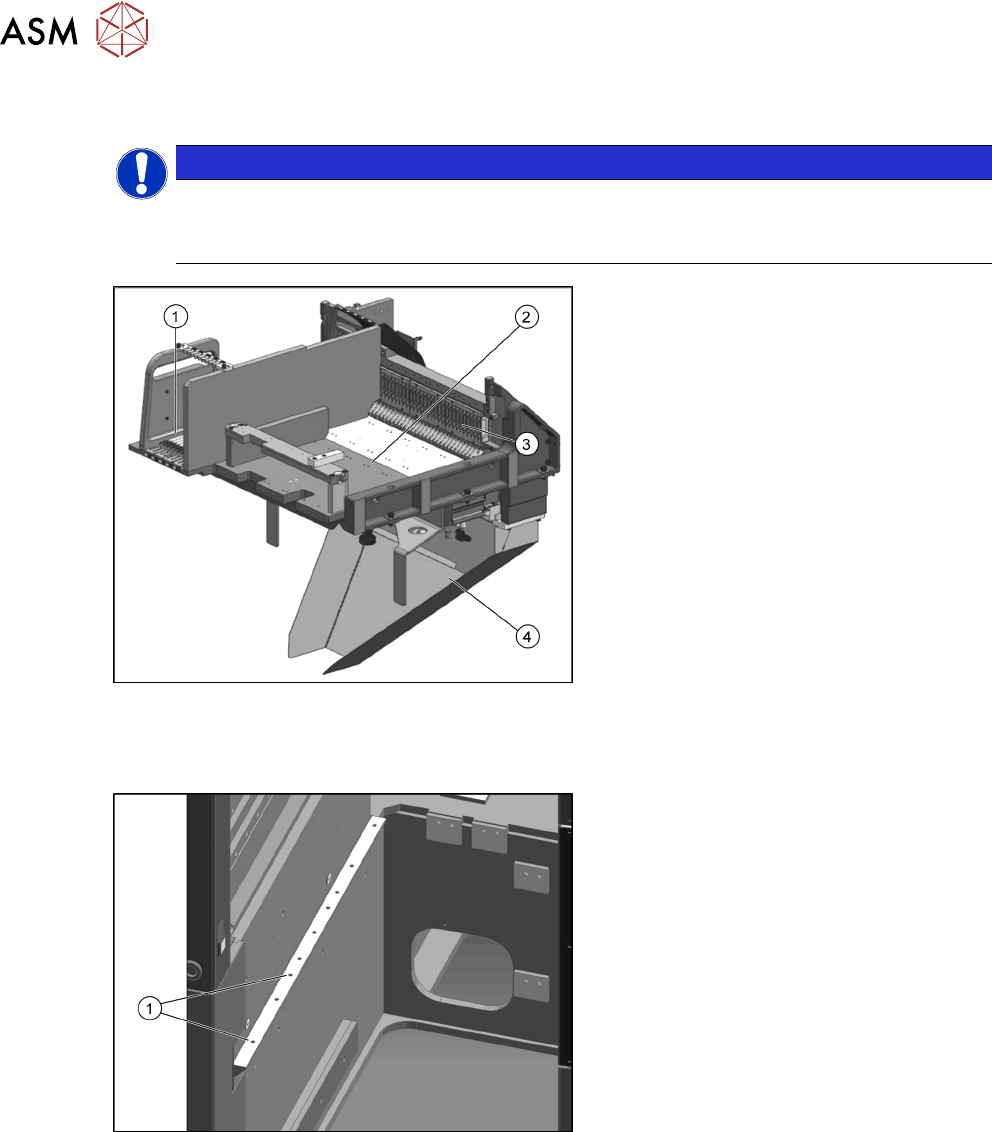 ASM

1

2

3

4

1