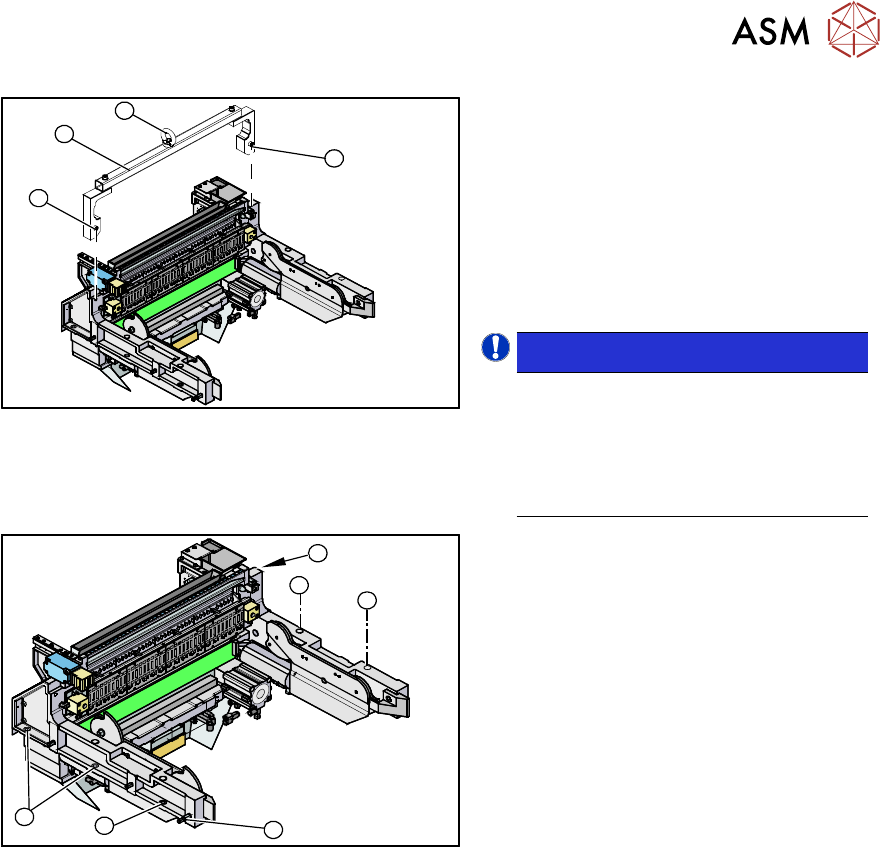 ASM