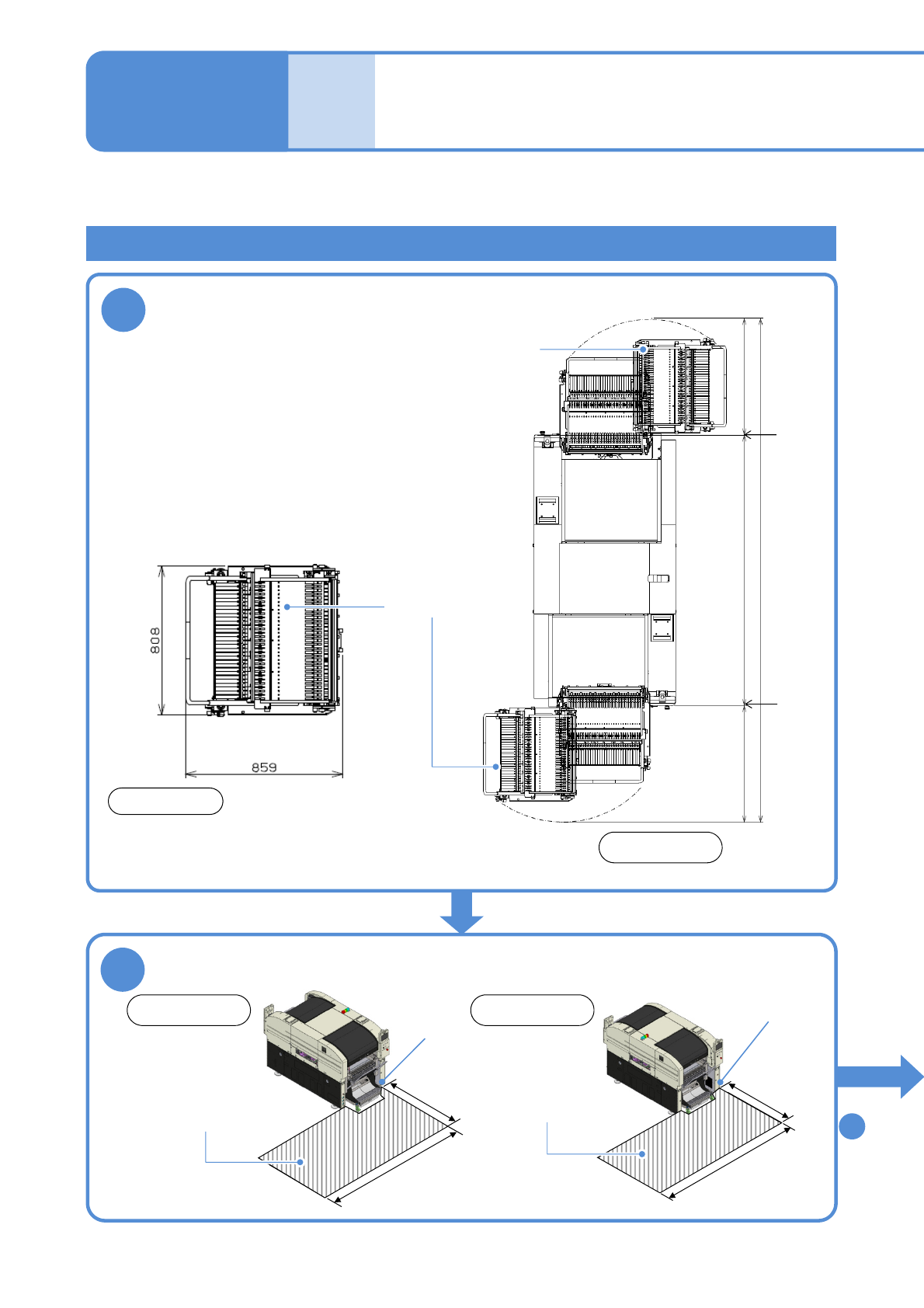 808

859