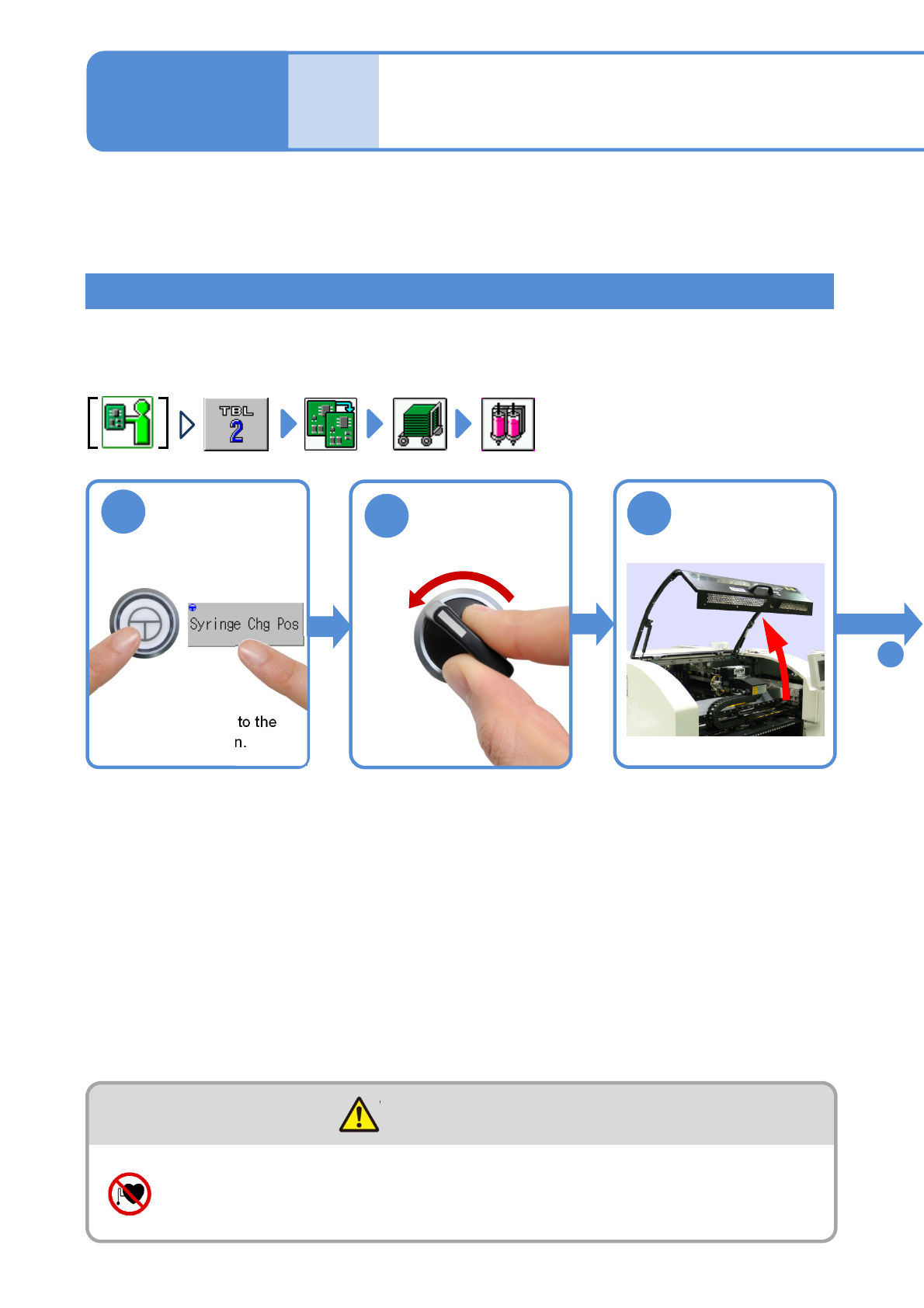 TBL
2

Syringe Chg Pos

to the
n.