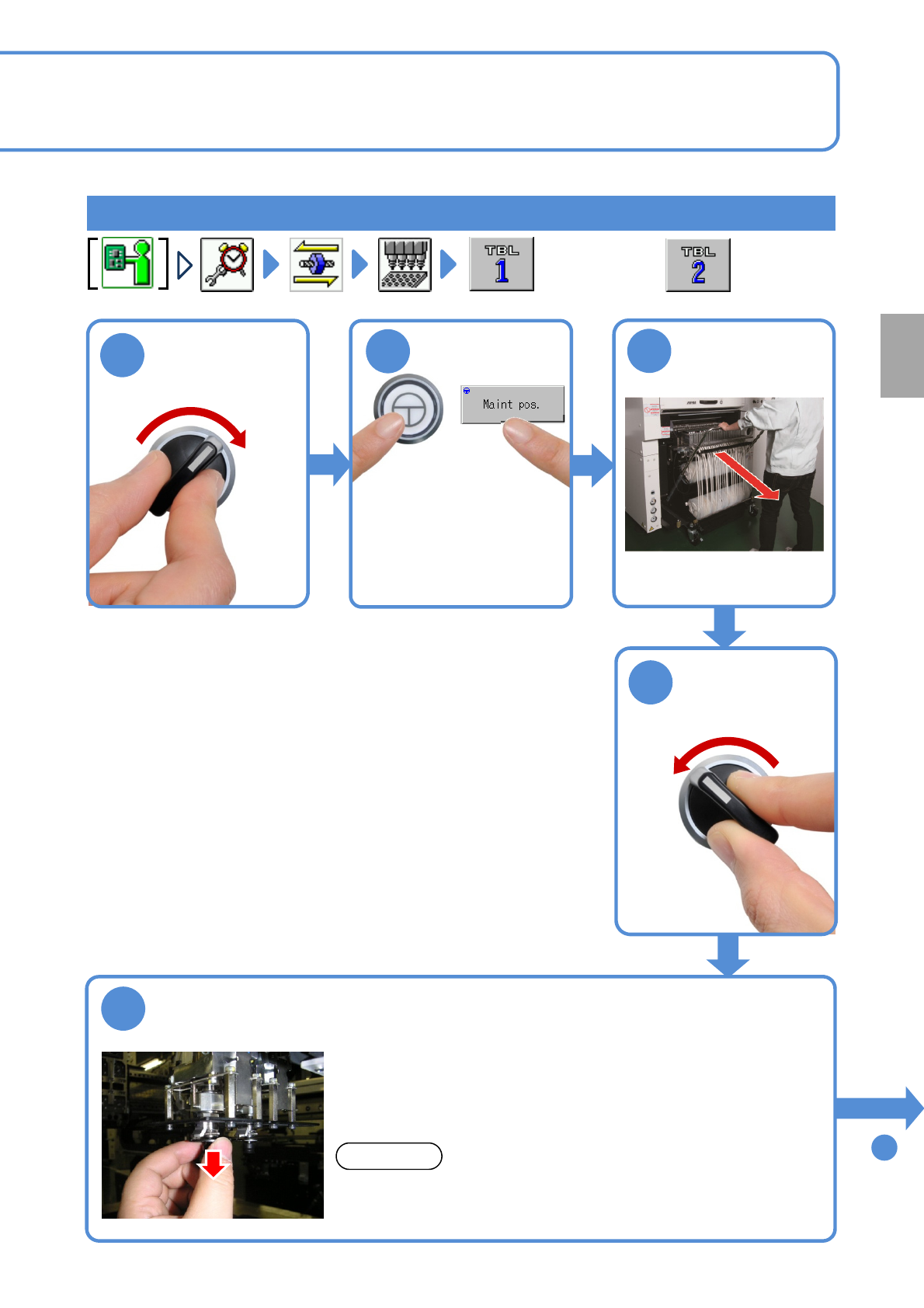 TBL 1

TBL 2

Maint pos.