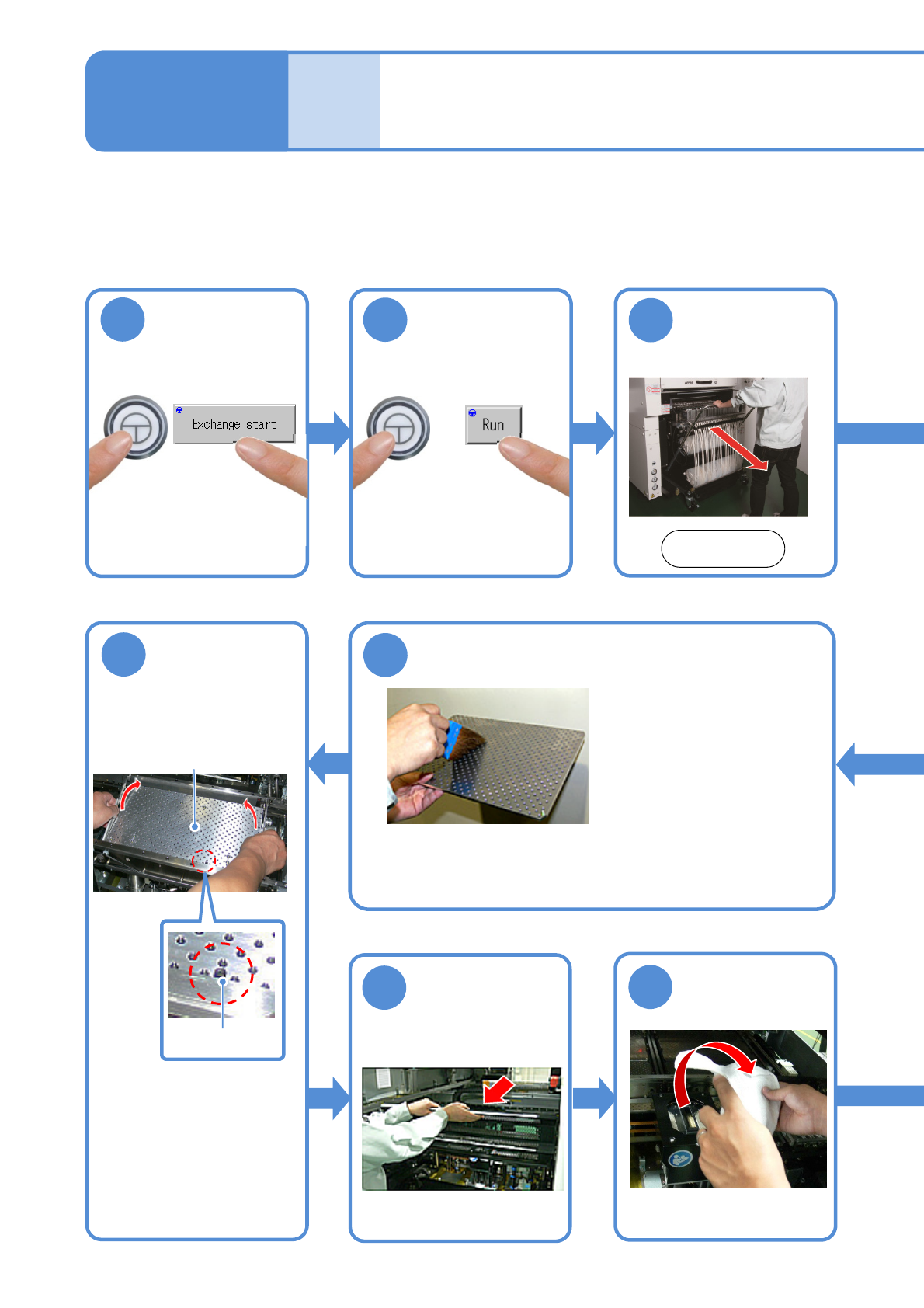 Exchange start

Run