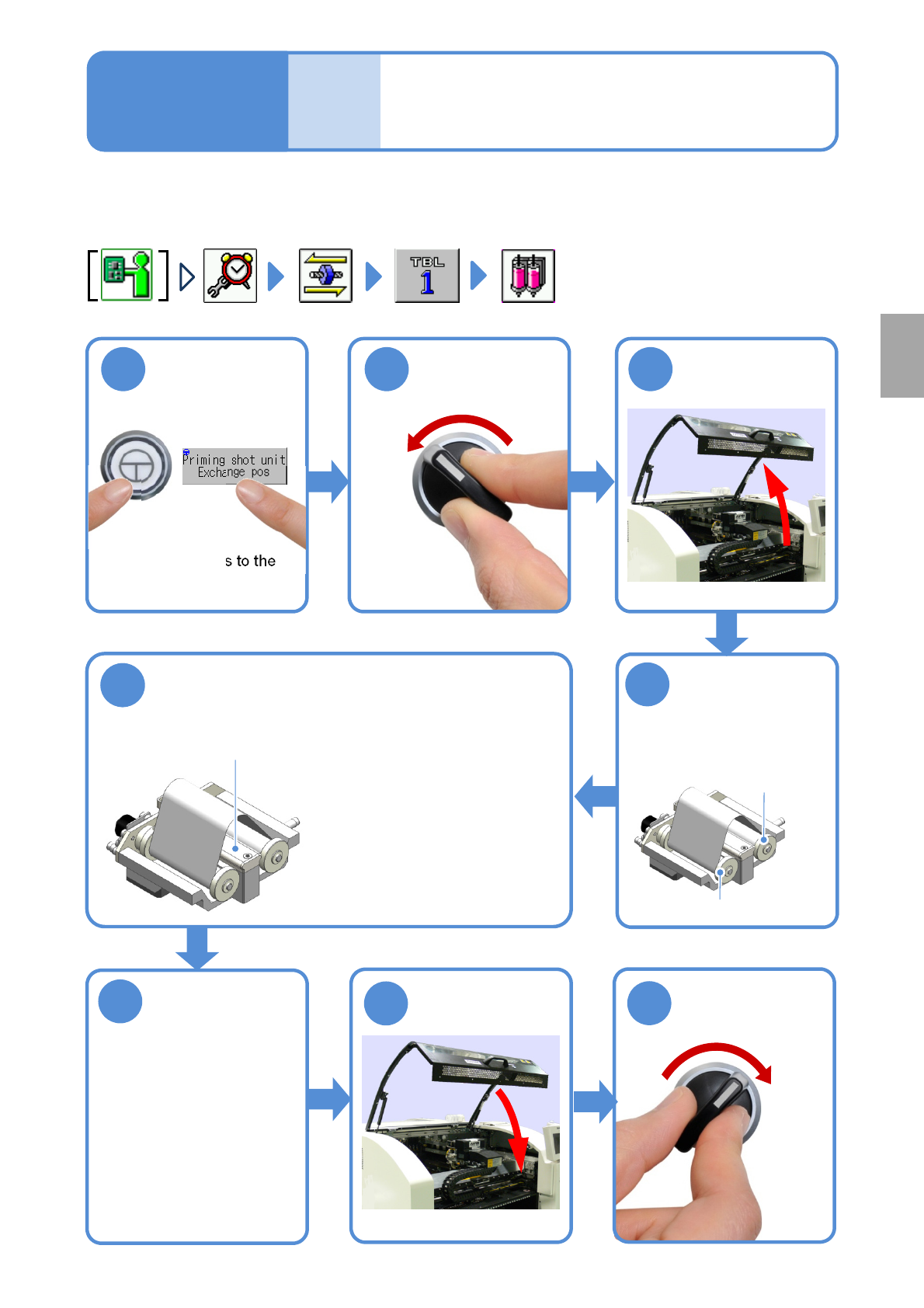 TBL 1

Priming shot unit Exchange pos

s to the