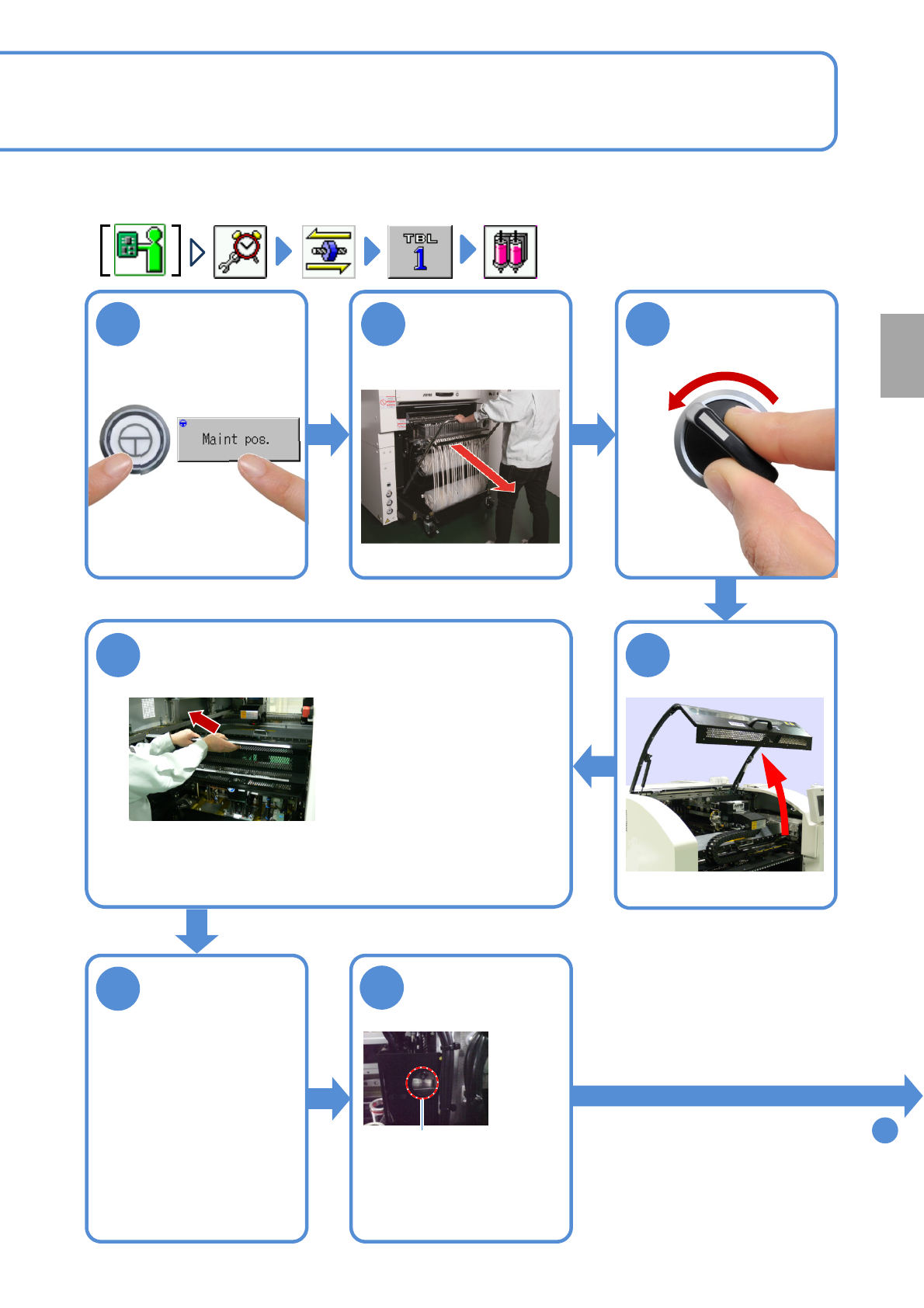 TBL
1

Maint pos.