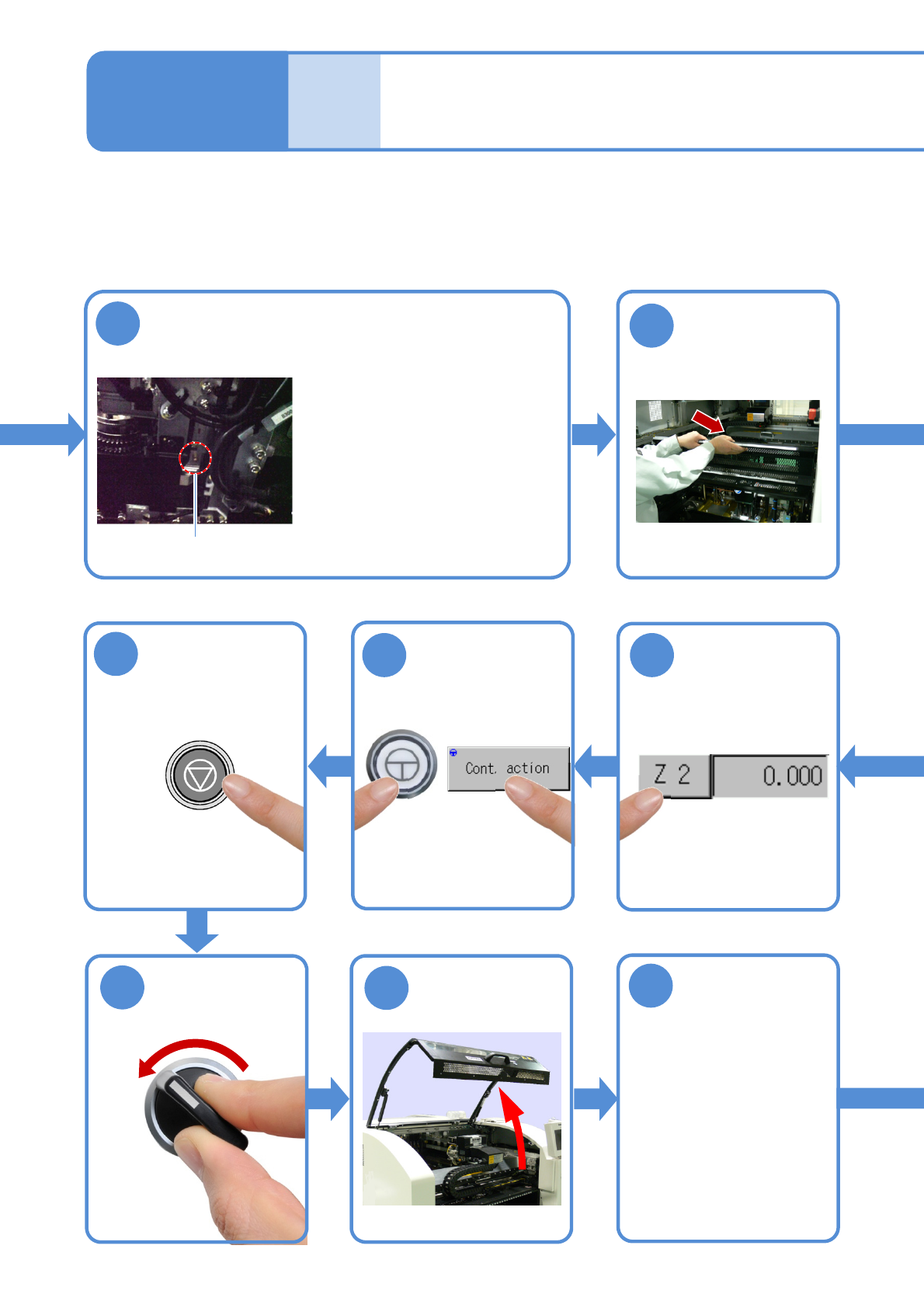 Cont. action

Z 2

0.000