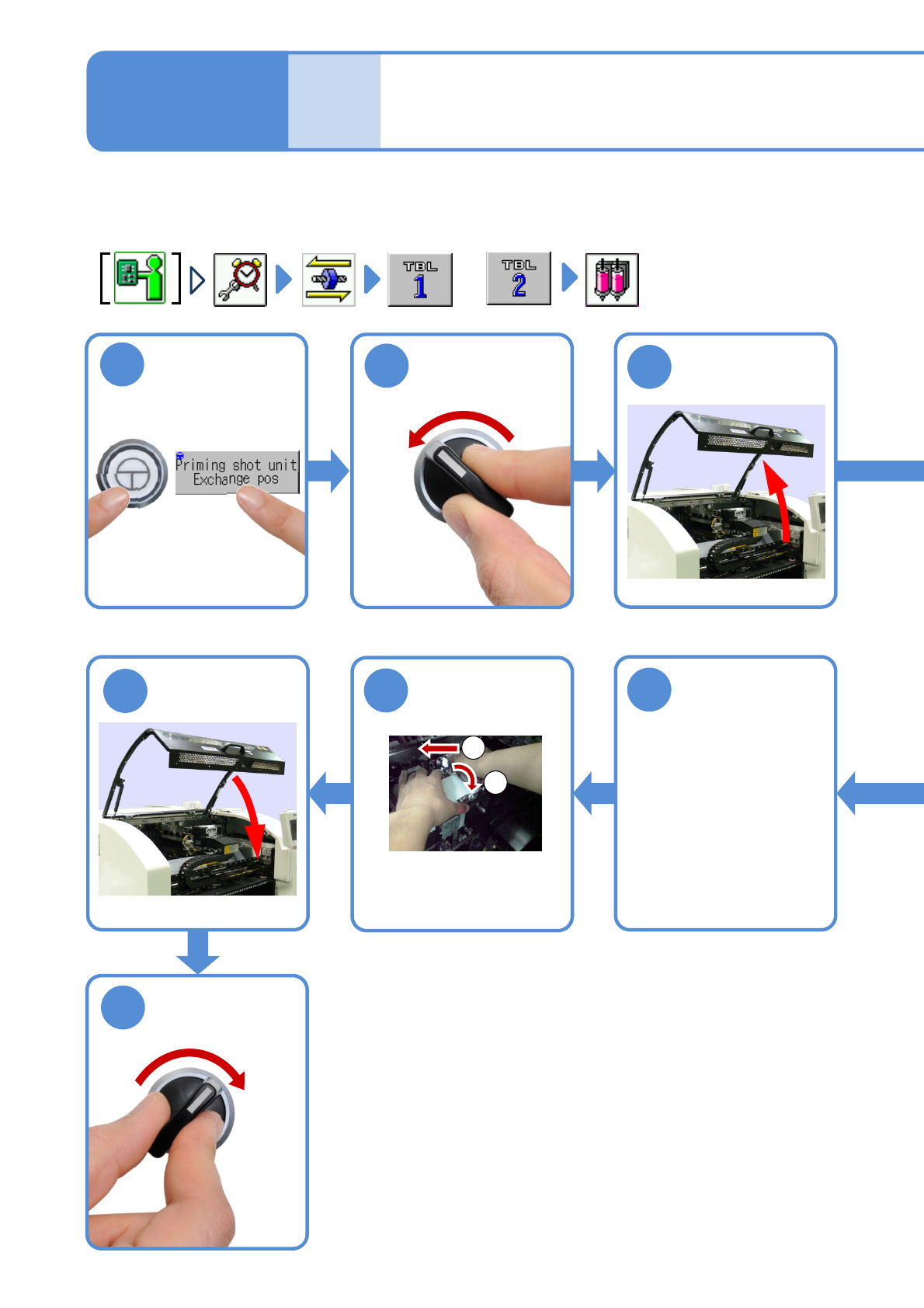 TBL 1

TBL 2

Priming shot unit Exchange pos