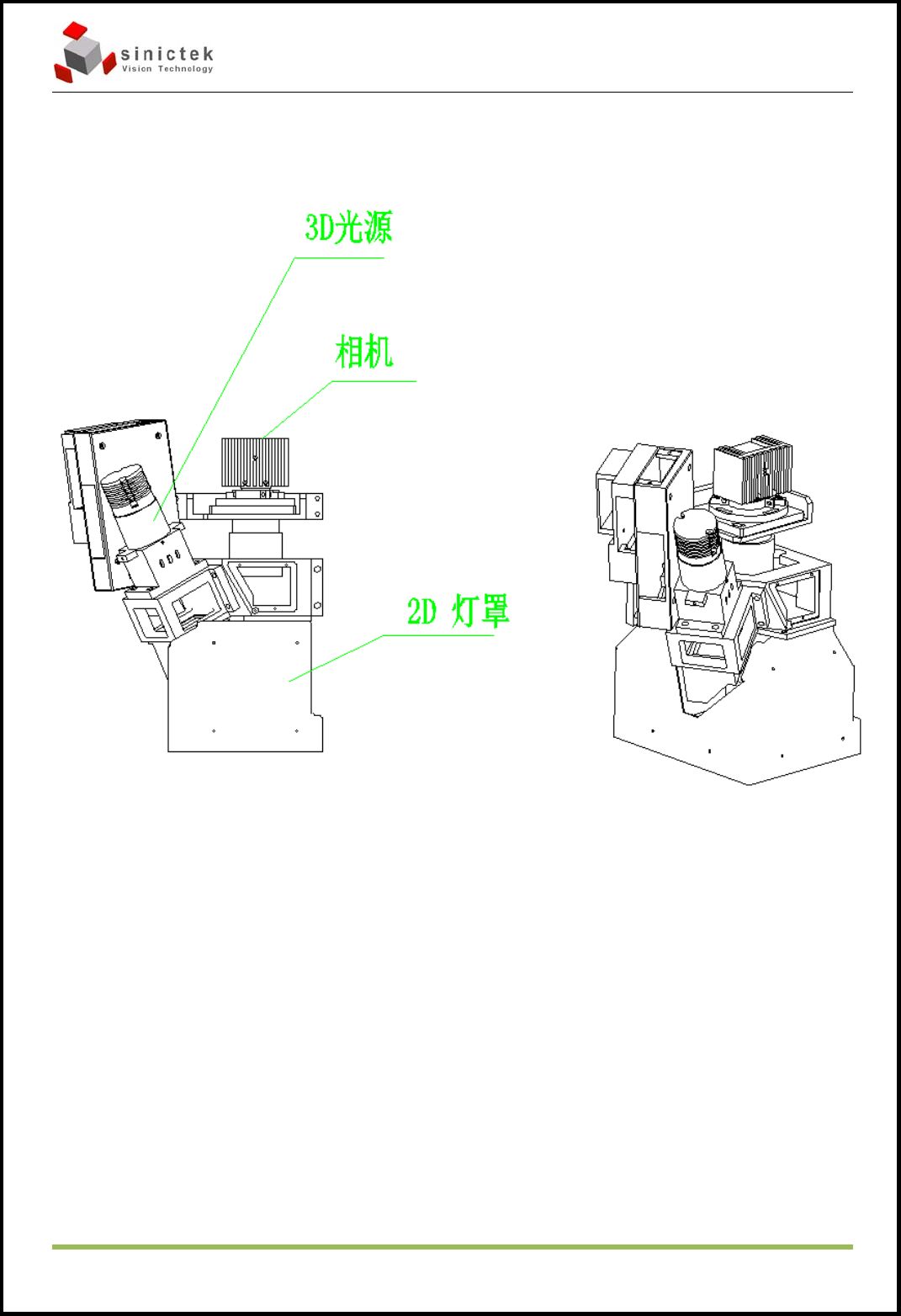 sinictek
Vision Technology

3D光源

相机

2D 灯罩