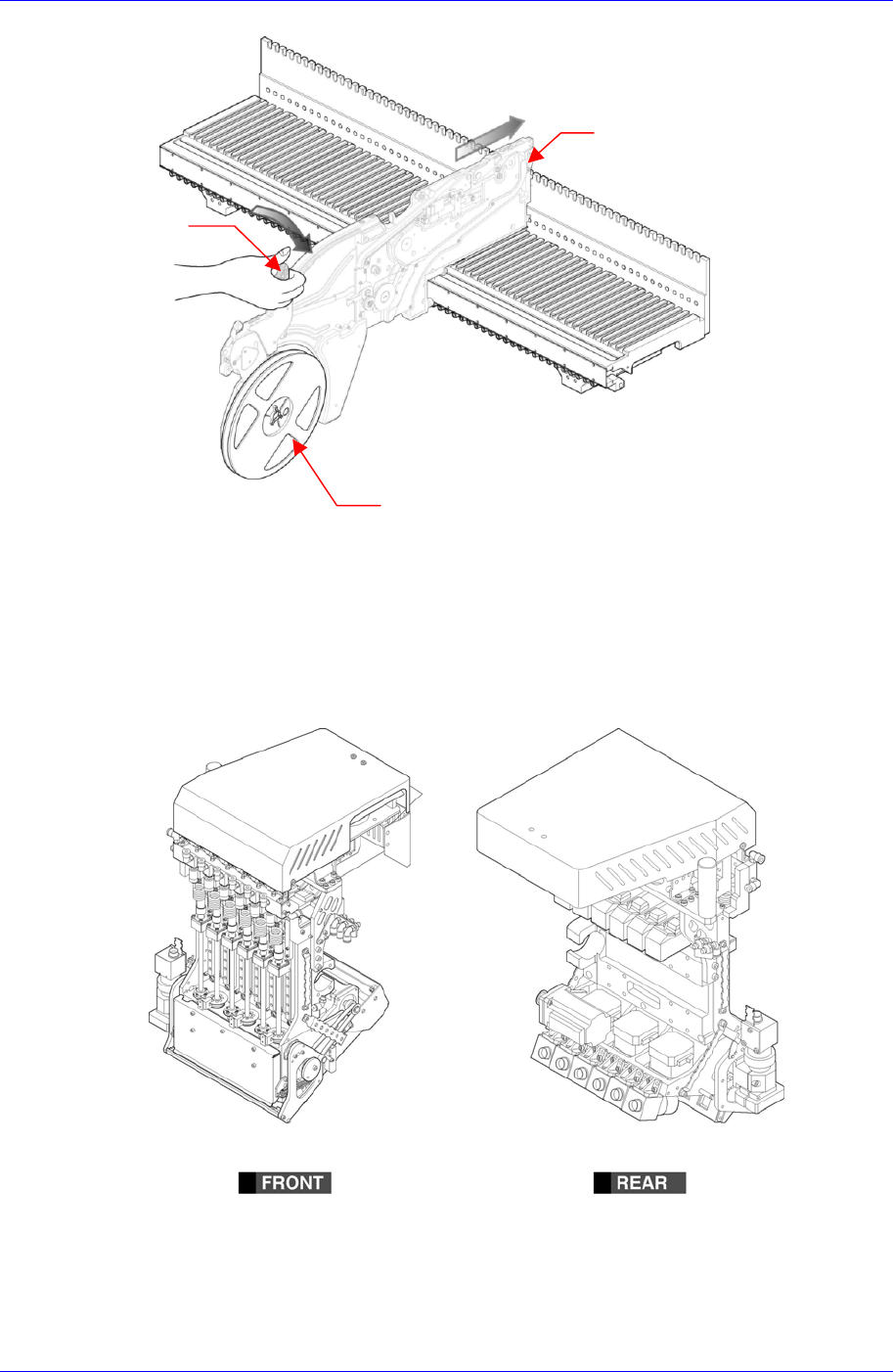 FRONT

REAR