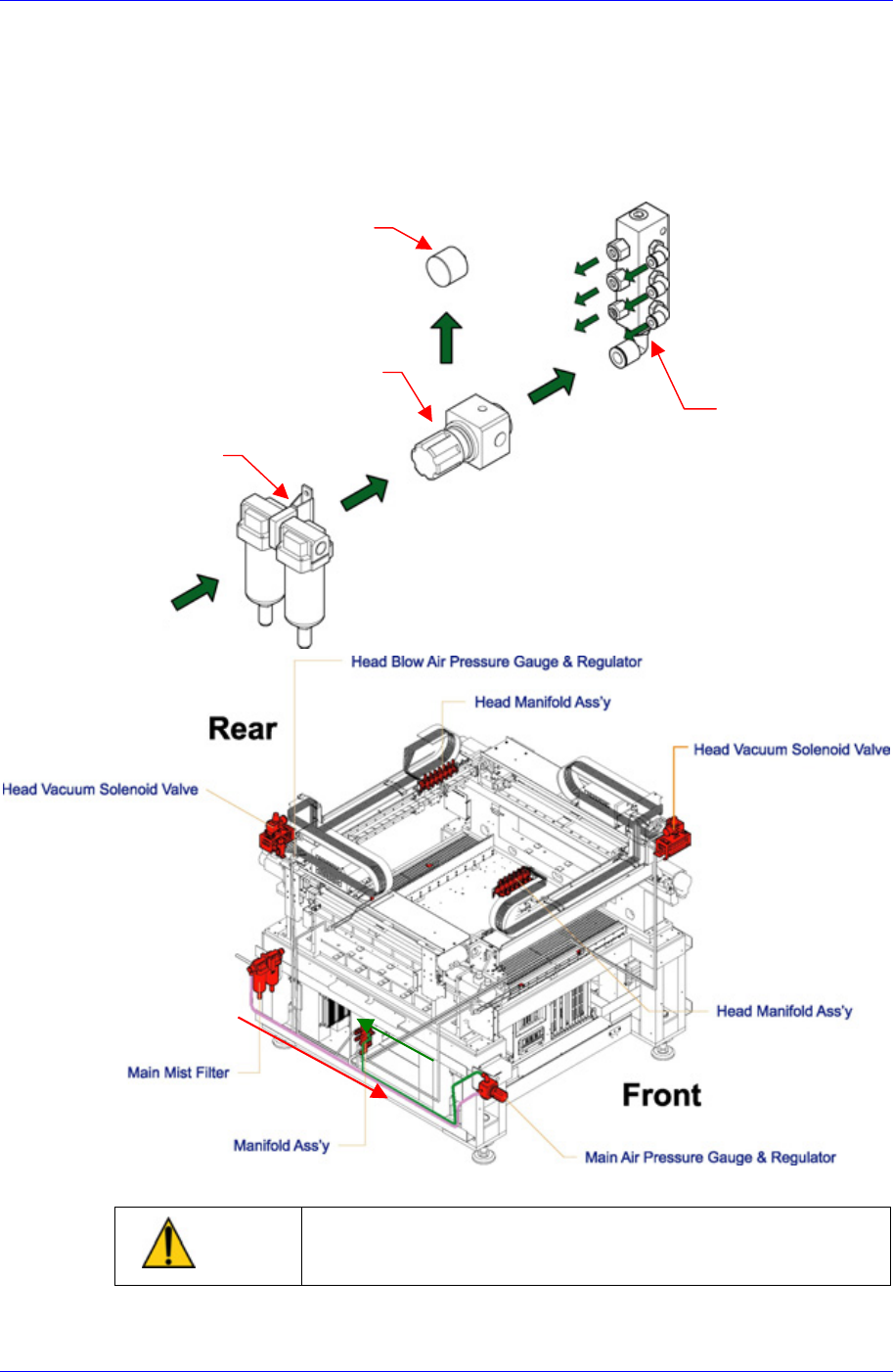 Head Blow Air Pressure Gauge & Regulator

Head Manifold Ass'y

Rear

Head Vacuum Solenoid Valve

Head Vacuum Solenoid Valve

Head Manifold Ass'y

Main Mist Filter

Front

Manifold Ass'y

Main Air Pressure Gauge & Regulator