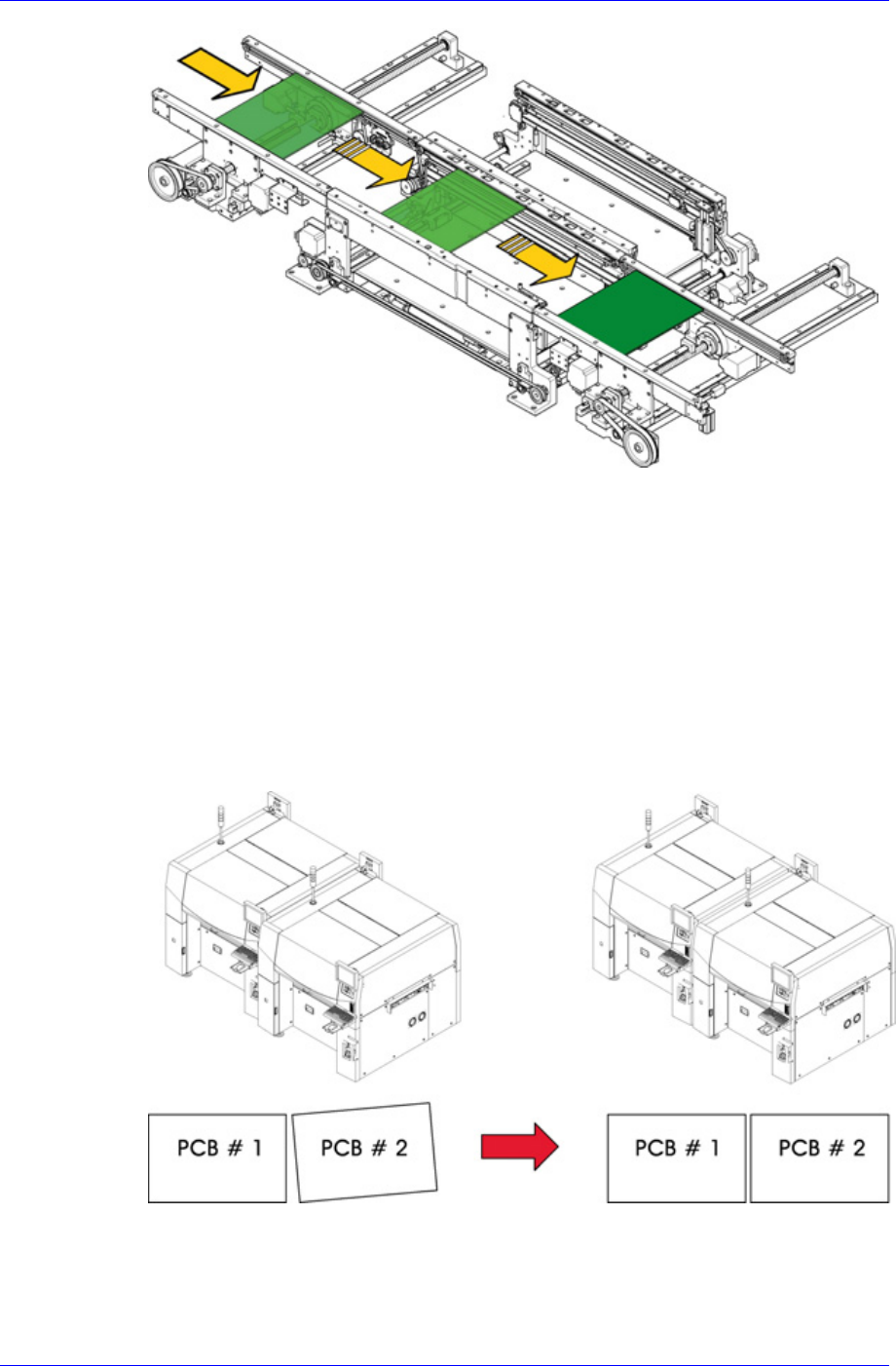 PCB # 1

PCB # 2

PCB # 1

PCB # 2