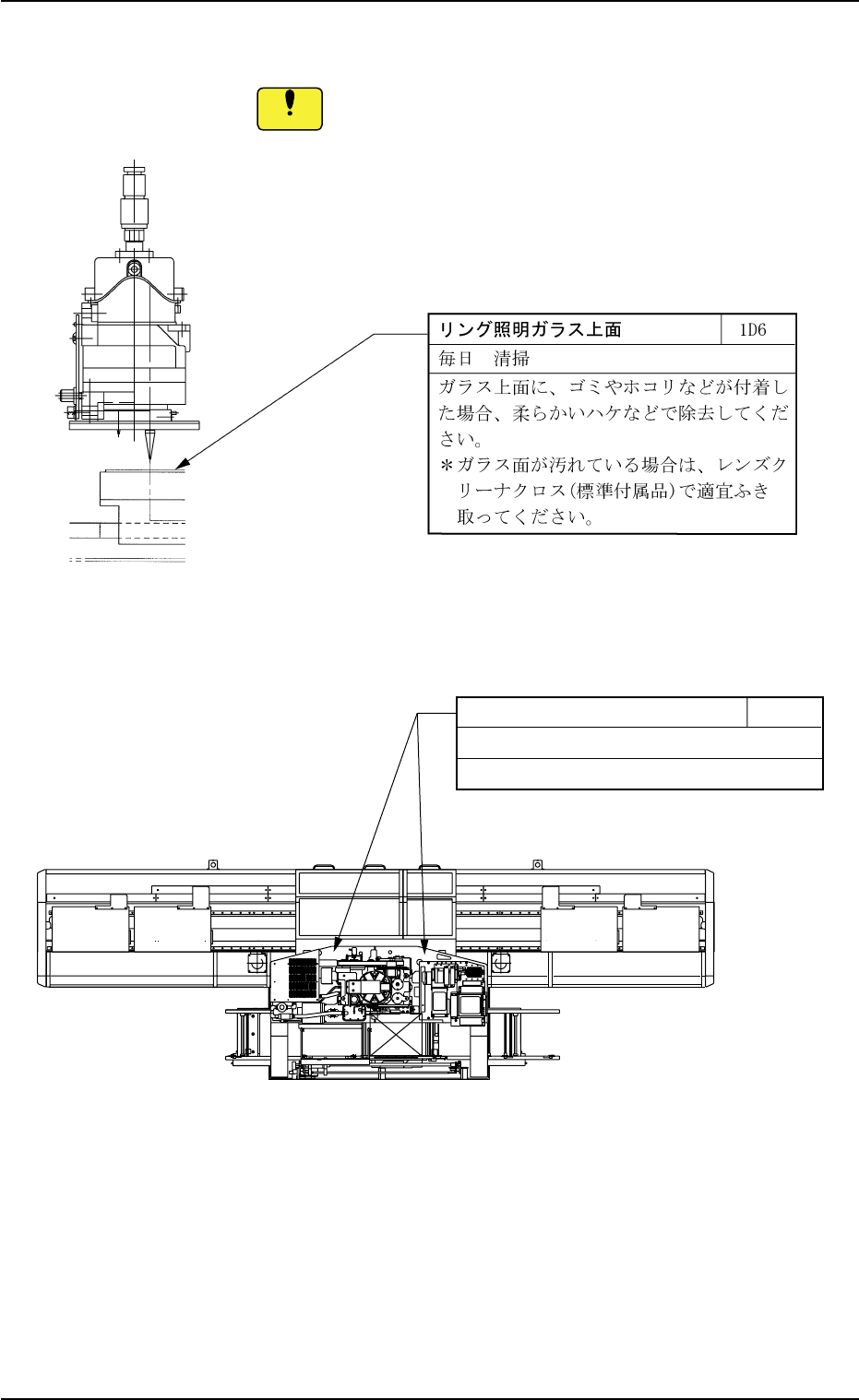 | リング照明ガラス上面 | 1D6 |
|---|---|
| 毎日　清掃 | |
| ガラス上面に、ゴミやホコリなどが付着した場合、柔らかいハケなどで除去してください。<br>＊ガラス面が汚れている場合は、レンズクリーナクロス(標準付属品)で適宜ふき取ってください。 | |