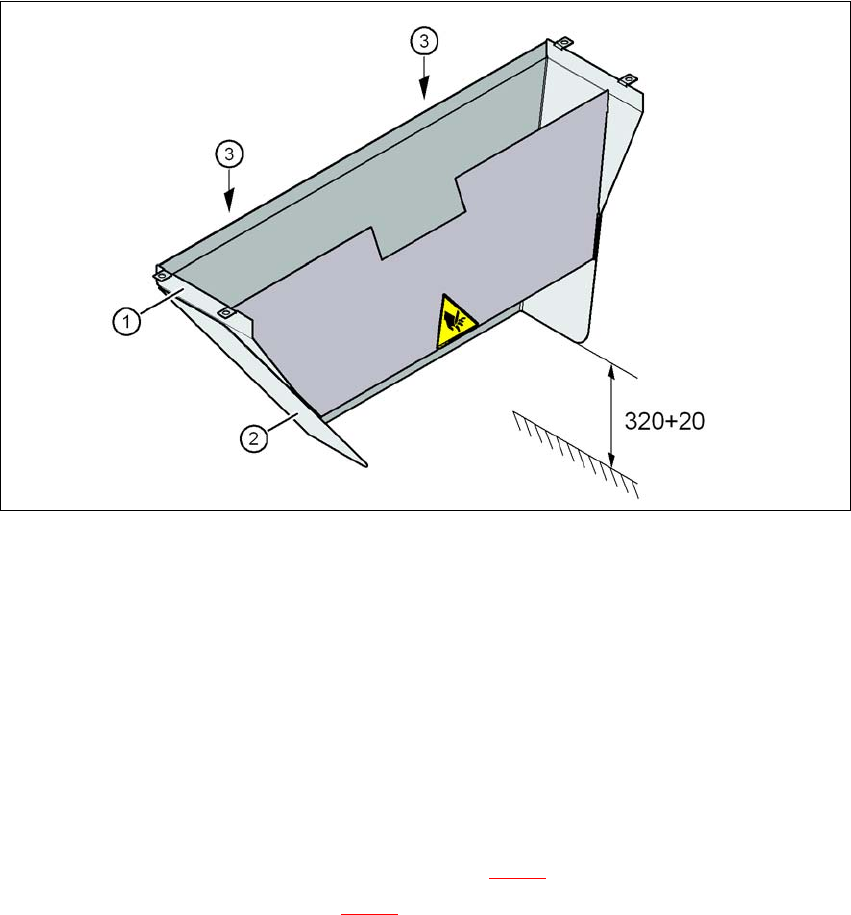 3

3

1

2

320+20