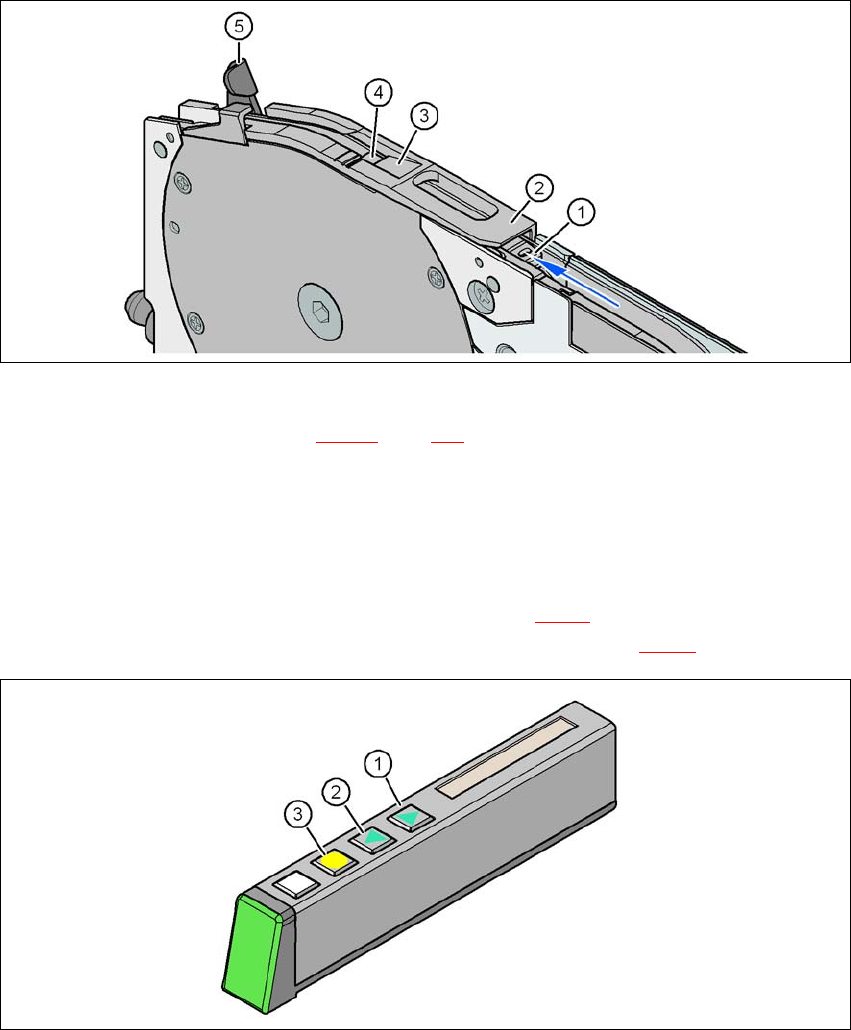 5
4
3
2
1

3
2
1