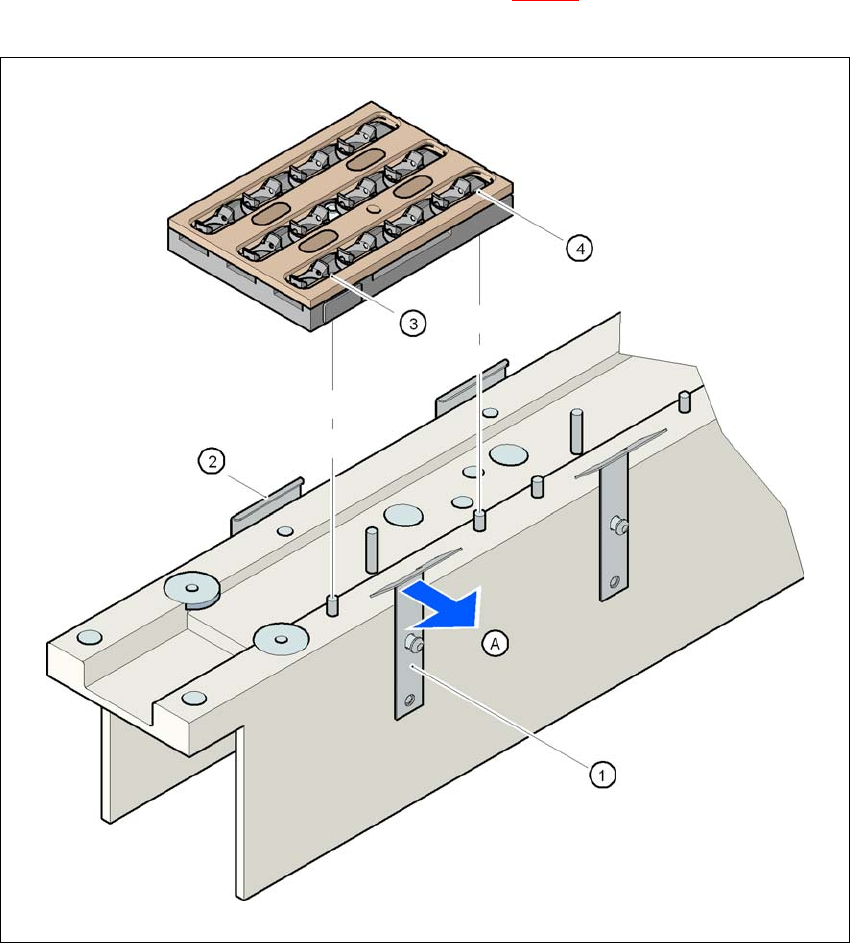 4

3

2

A

1