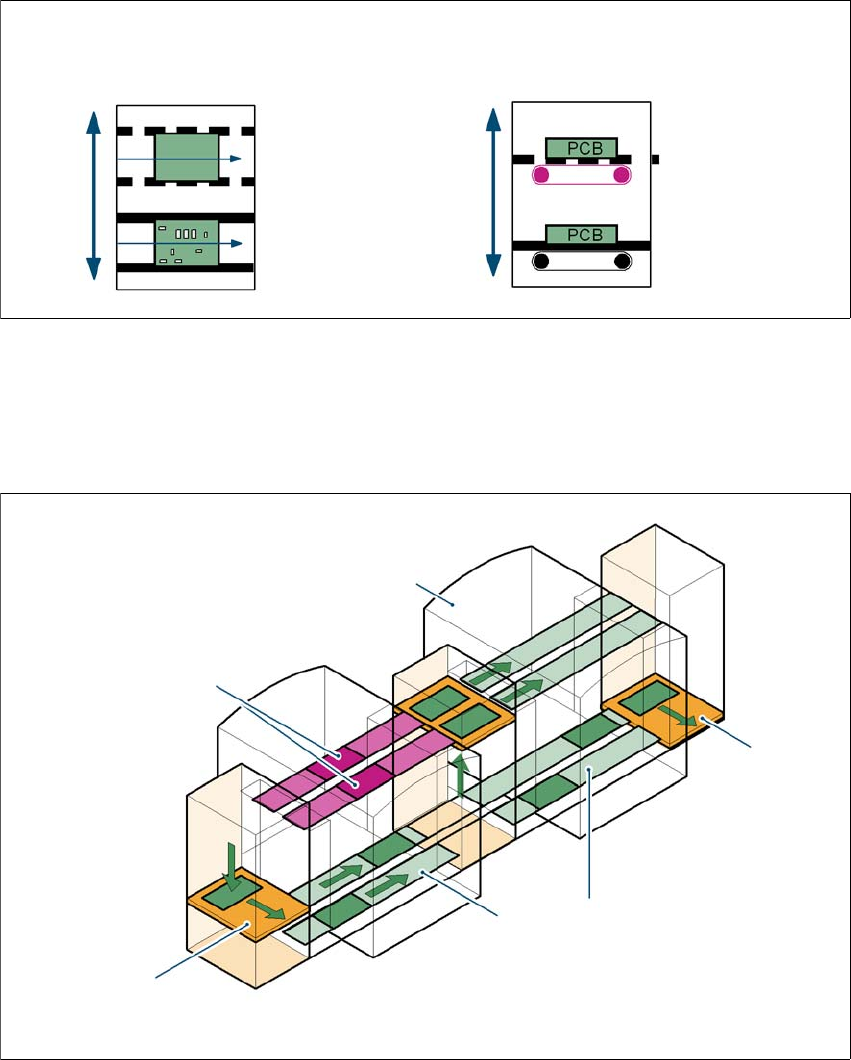 PCB

PCB