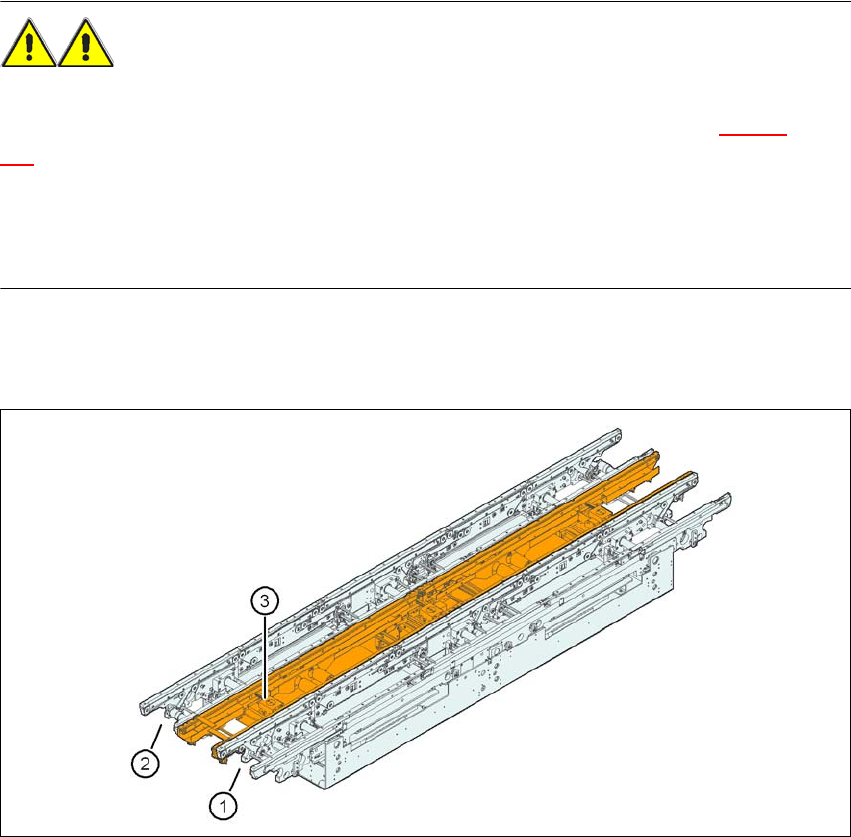 3

2

1