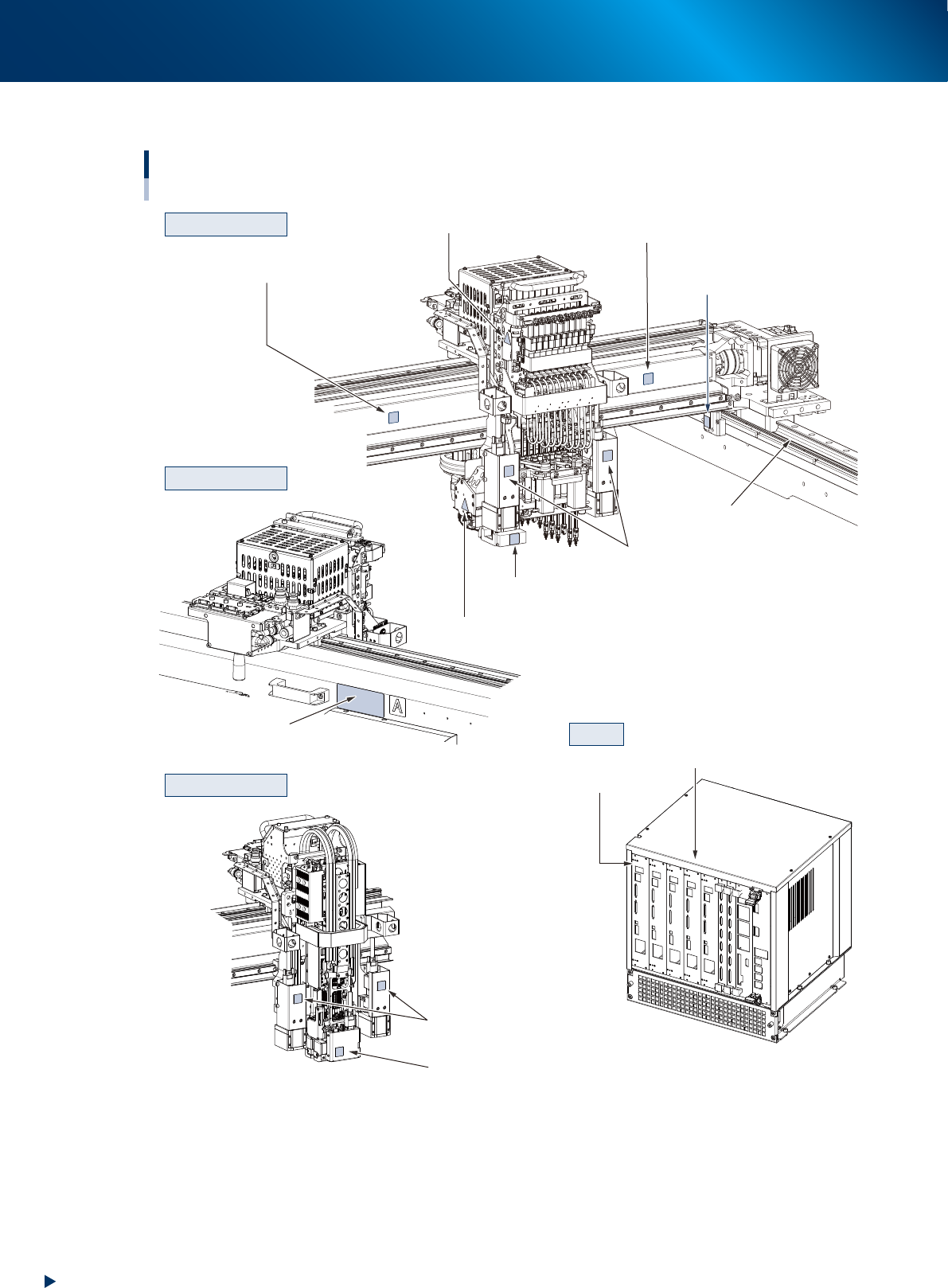 A