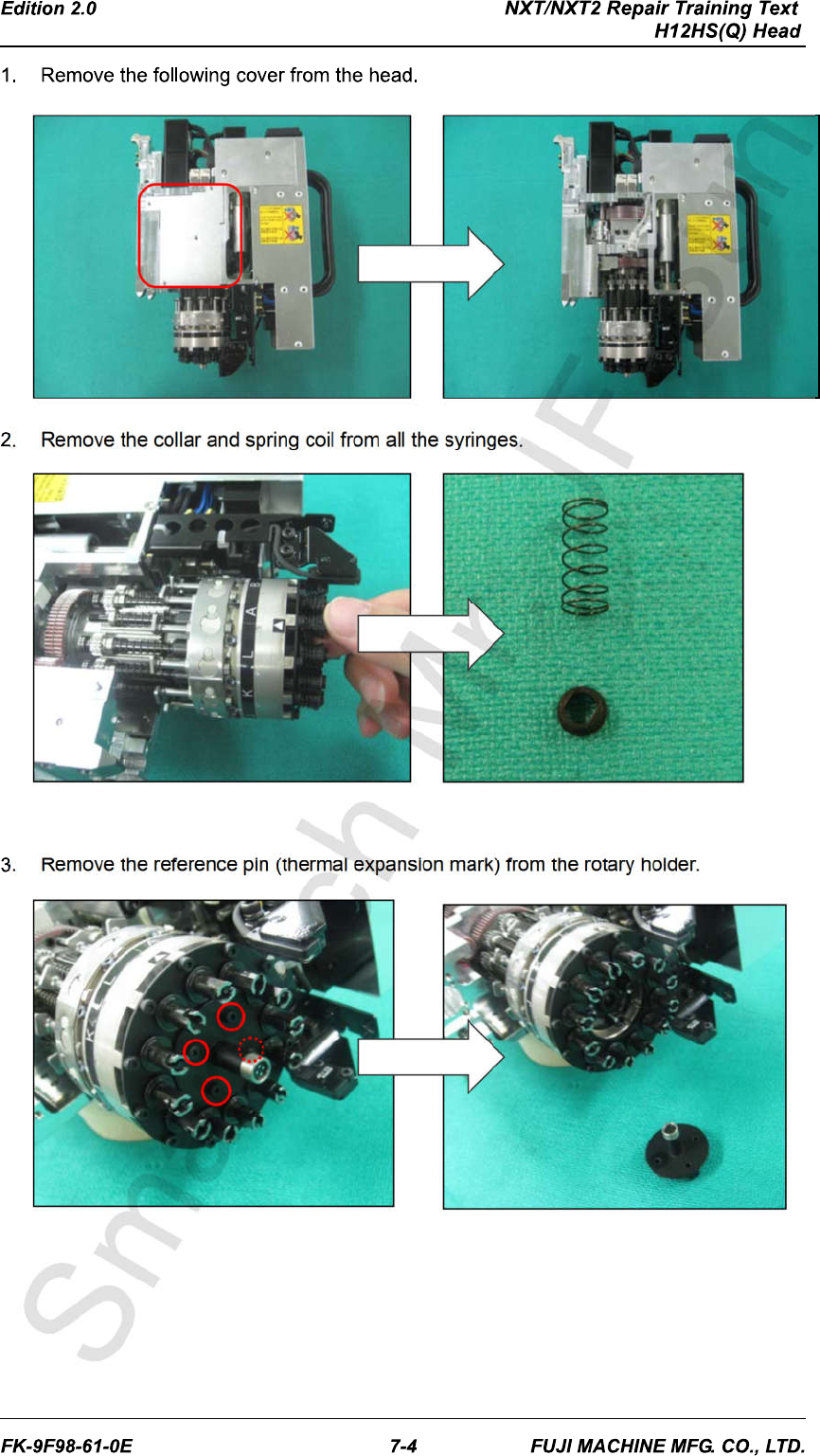 Edition 2.0

NXT/NXT2 Repair Training Text
H12HS(Q) Head

1. Remove the following cover from the head.

2. Remove the collar and spring coil from all the syringes.

3. Remove the reference pin (thermal expansion mark) from the rotary holder.

FK-9F98-61-0E

7-4

FUJI MACHINE MFG. CO., LTD.